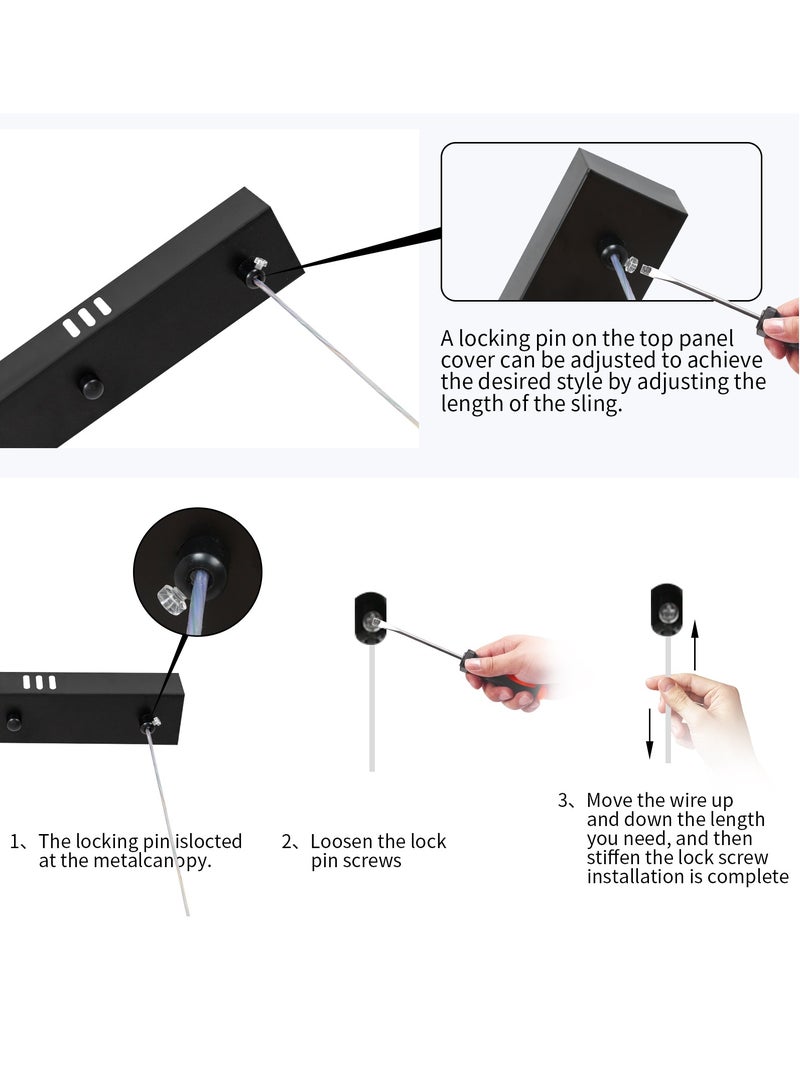 A locking pin on the top panel cover can be adjusted to achieve the desired style by adjusting the length of the sling.

1、The locking pin islocted at the metalcanopy.

2、Loosen the lock pin screws

3、Move the wire up and down the length you need, and then stiffen the lock screw installation is complete