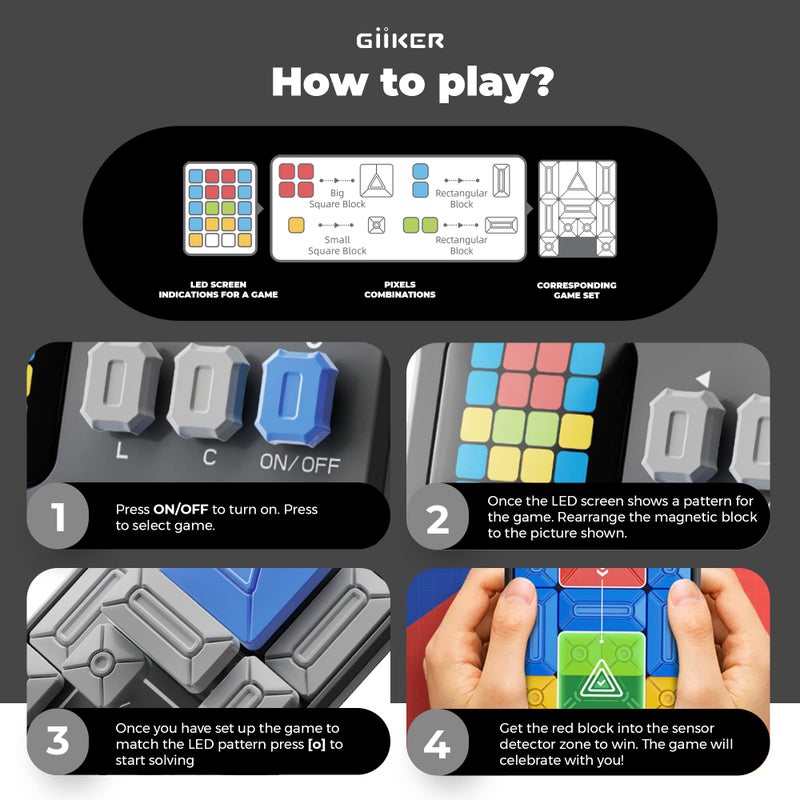 GiiKER

How to play?

Big Square Block

Rectangular Block

Small Square Block

Rectangular Block

LED SCREEN INDICATIONS FOR A GAME

PIXELS COMBINATIONS

CORRESPONDING GAME SET

L C ON/OFF

1 Press ON/OFF to turn on. Press to select game.

2 Once the LED screen shows a pattern for the game. Rearrange the magnetic block to the picture shown.

3 Once you have set up the game to match the LED pattern press [o] to start solving

4 Get the red block into the sensor detector zone to win. The game will celebrate with you!