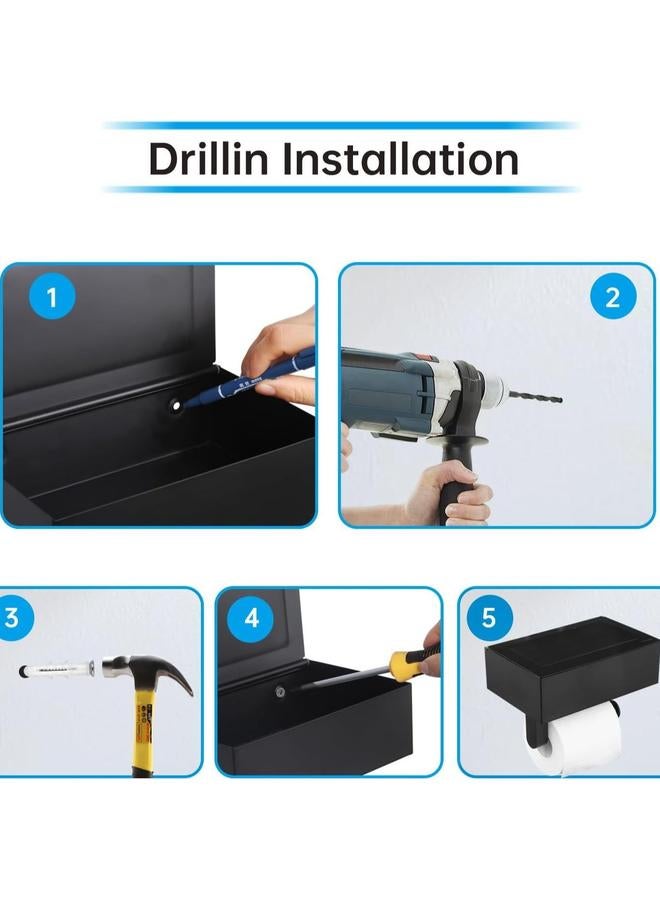 Drillin Installation

1

2

3

4

5