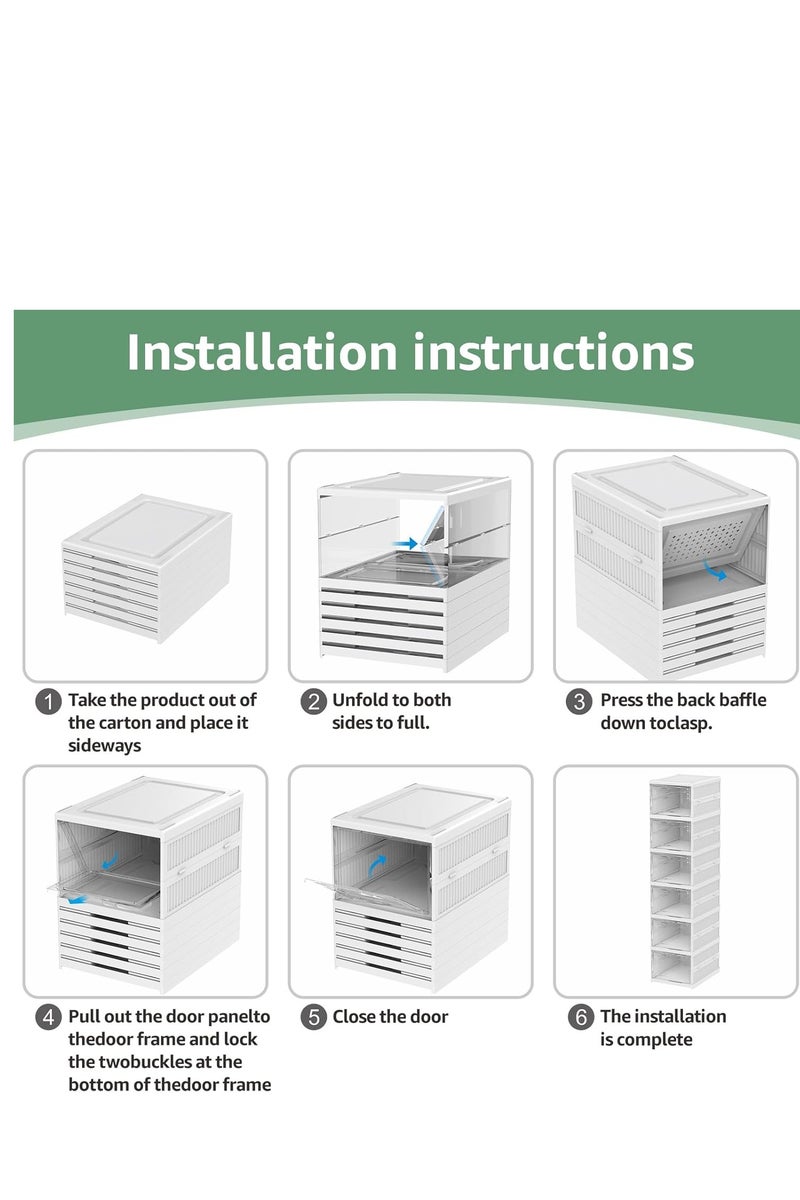 Installation instructions

1 Take the product out of the carton and place it sideways

2 Unfold to both sides to full.

3 Press the back baffle down toclasp.

4 Pull out the door panelto thedoor frame and lock the twobuckles at the bottom of thedoor frame

5 Close the door

6 The installation is complete