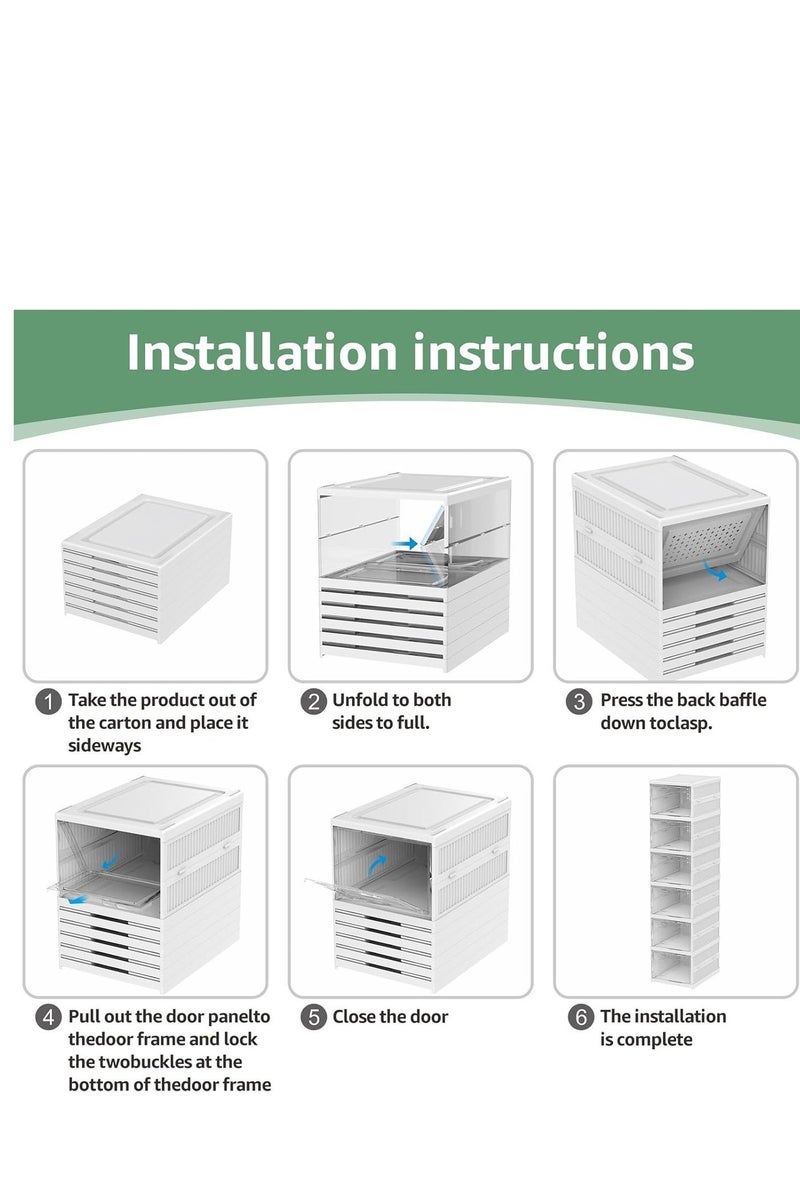 Installation instructions

1 Take the product out of the carton and place it sideways

2 Unfold to both sides to full.

3 Press the back baffle down toclasp.

4 Pull out the door panelto thedoor frame and lock the twobuckles at the bottom of thedoor frame

5 Close the door

6 The installation is complete