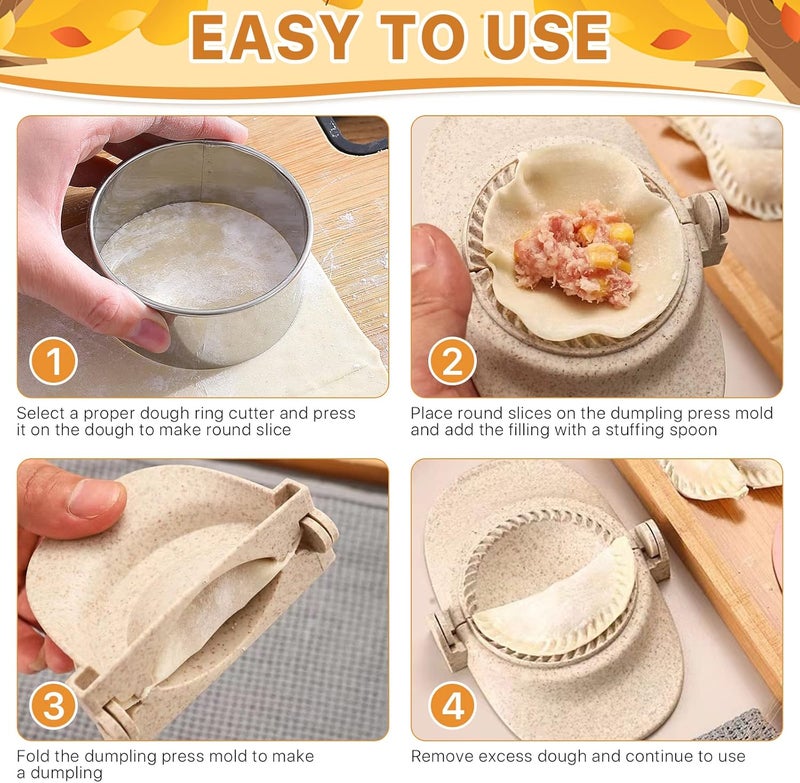 EASY TO USE

1

Select a proper dough ring cutter and press it on the dough to make round slice

2

Place round slices on the dumpling press mold and add the filling with a stuffing spoon

3

Fold the dumpling press mold to make a dumpling

4

Remove excess dough and continue to use