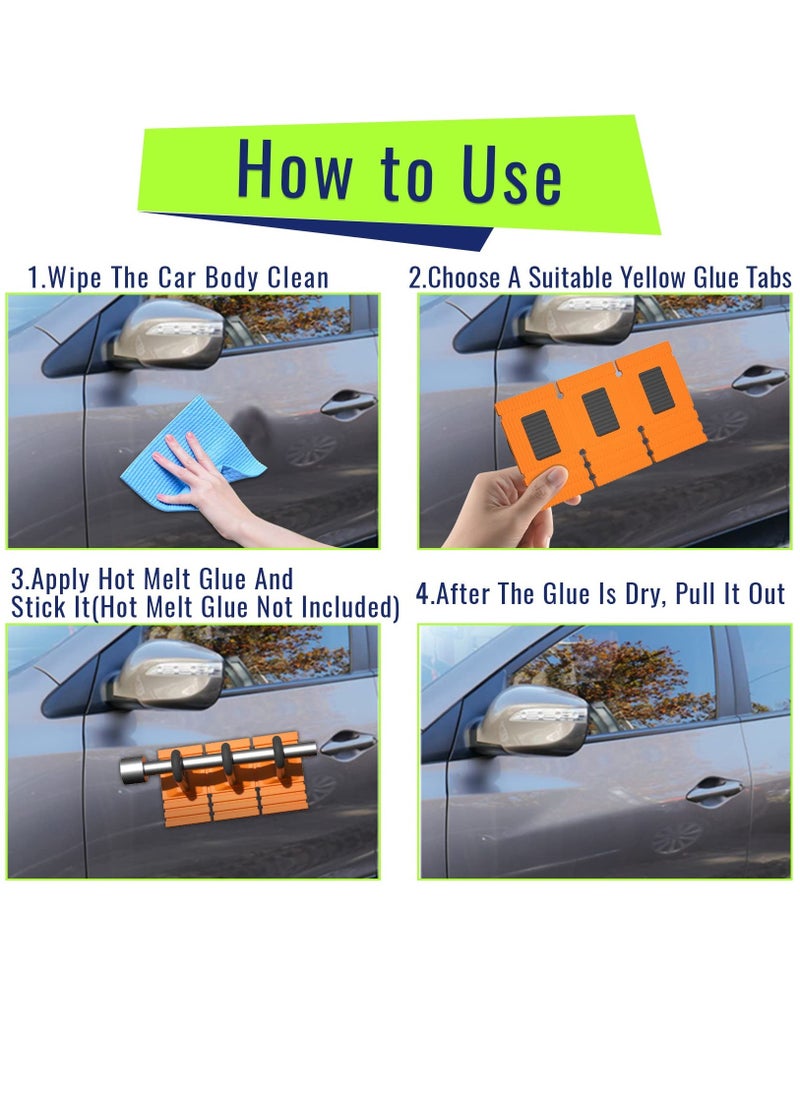 How to Use

1.Wipe The Car Body Clean

2.Choose A Suitable Yellow Glue Tabs

3.Apply Hot Melt Glue And Stick It(Hot Melt Glue Not Included)

4.After The Glue Is Dry, Pull It Out