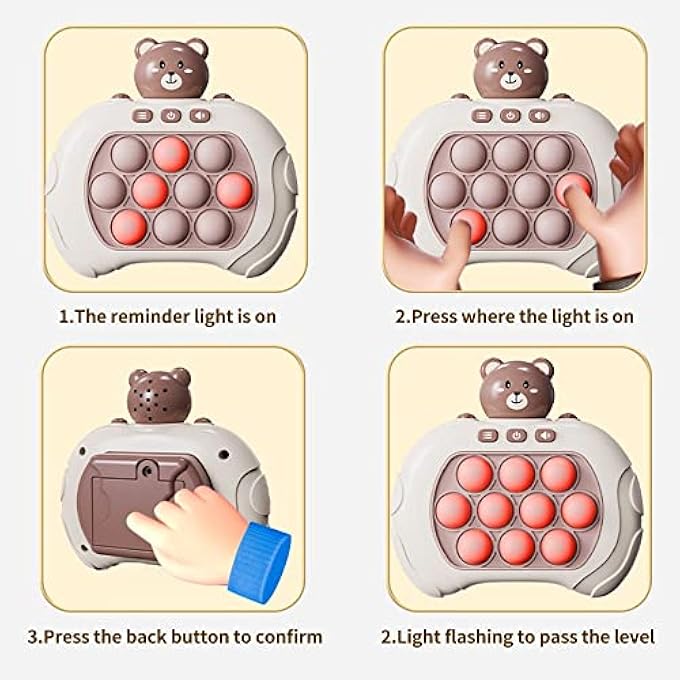 1.The reminder light is on

2.Press where the light is on

3.Press the back button to confirm

2.Light flashing to pass the level