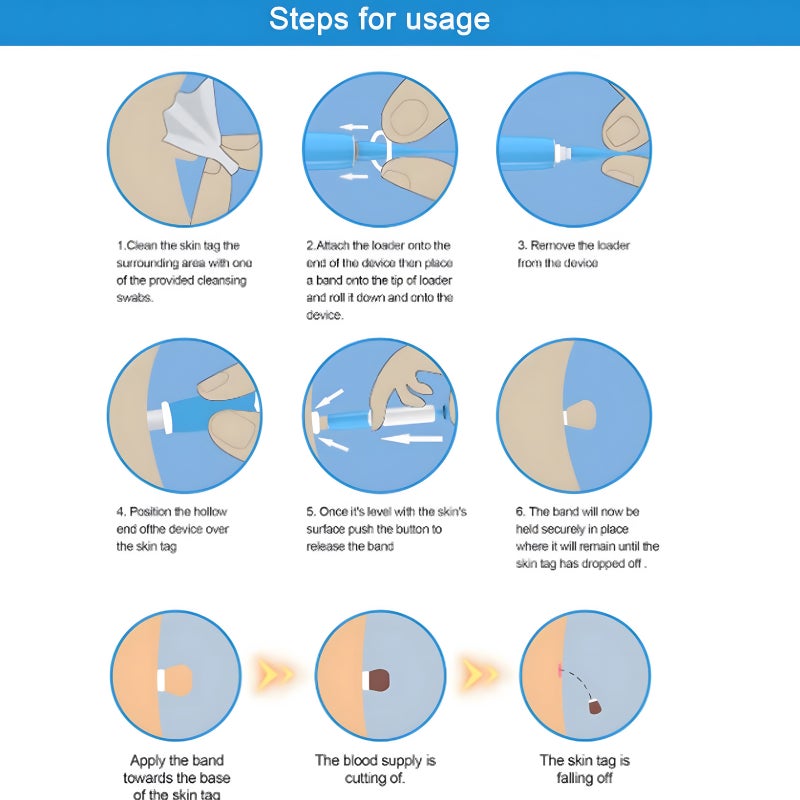 Steps for usage

1.Clean the skin tag the surrounding area with one of the provided cleansing swabs.

2.Attach the loader onto the end of the device then place a band onto the tip of loader and roll it down and onto the device.

3. Remove the loader from the device

4. Position the hollow end ofthe device over the skin tag

5. Once it's level with the skin's surface push the button to release the band

6. The band will now be held securely in place where it will remain until the skin tag has dropped off .

Apply the band towards the base of the skin tag

The blood supply is cutting of.

The skin tag is falling off