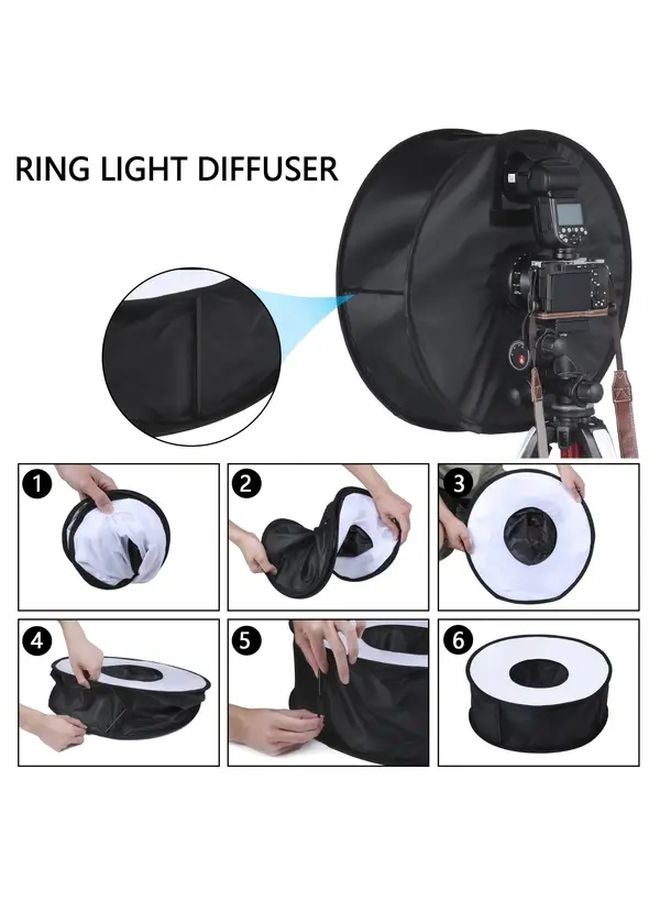 RING LIGHT DIFFUSER

1

2

3

4

5

6