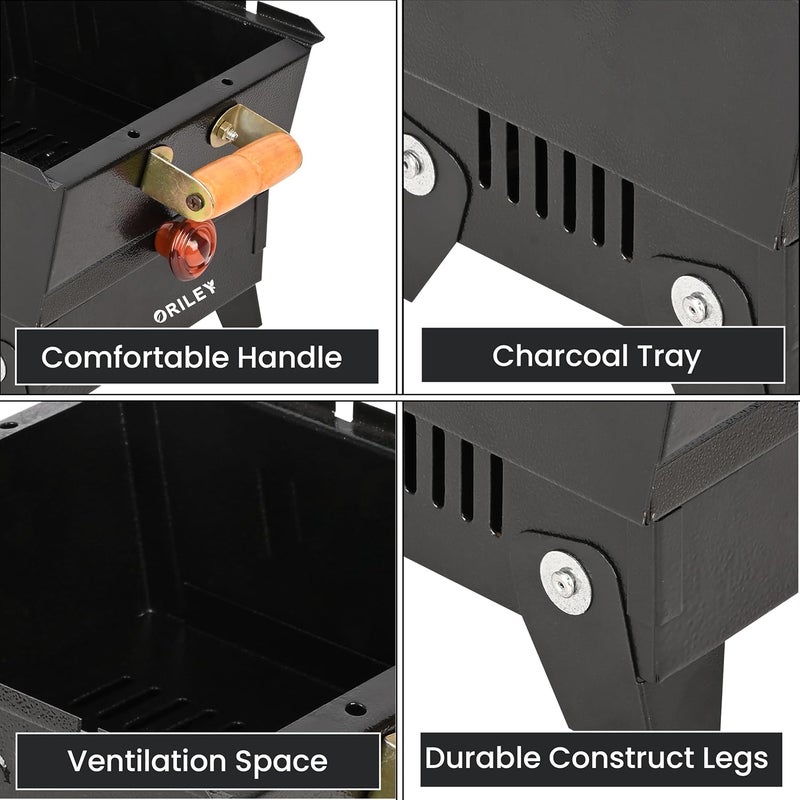 ORILEY

Comfortable Handle

Charcoal Tray

Ventilation Space

Durable Construct Legs