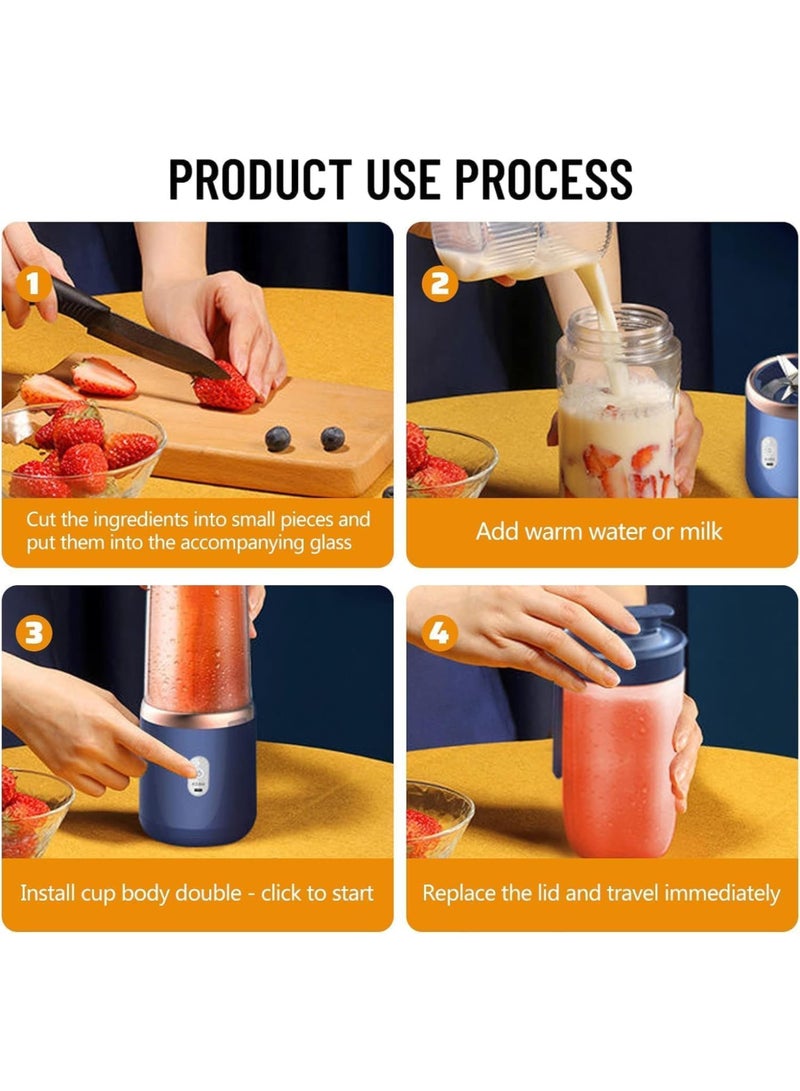 PRODUCT USE PROCESS

1

Cut the ingredients into small pieces and put them into the accompanying glass

2

Add warm water or milk

3

Install cup body double - click to start

4

Replace the lid and travel immediately