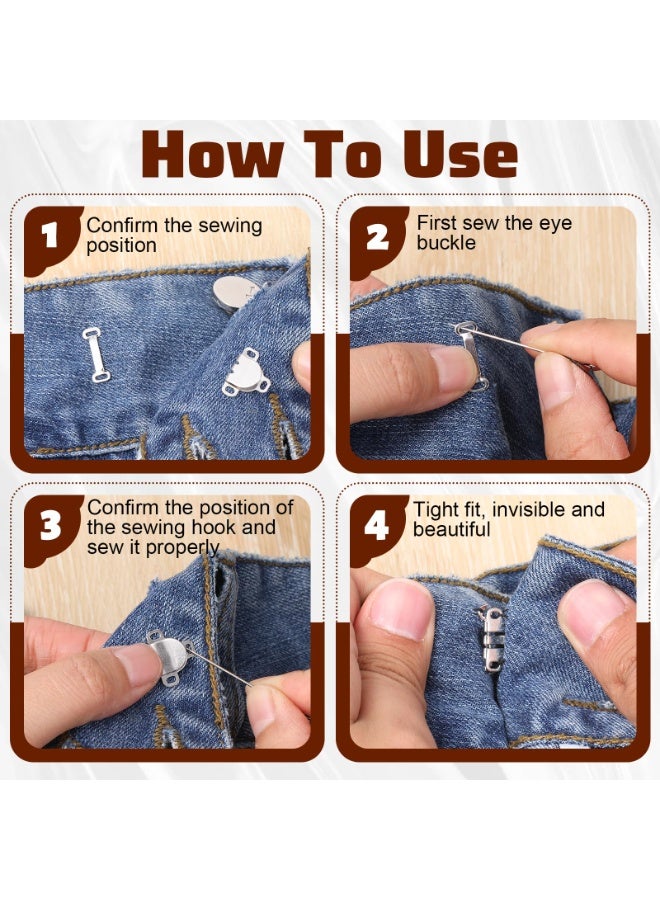 How To Use

1 Confirm the sewing position

2 First sew the eye buckle

3 Confirm the position of the sewing hook and sew it properly

4 Tight fit, invisible and beautiful