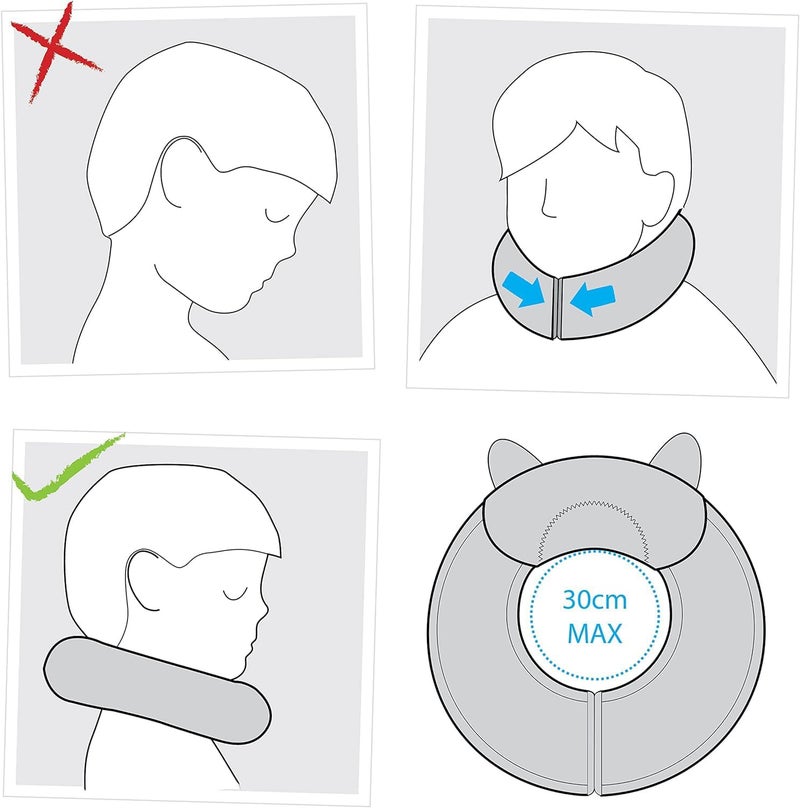 30cm
MAX