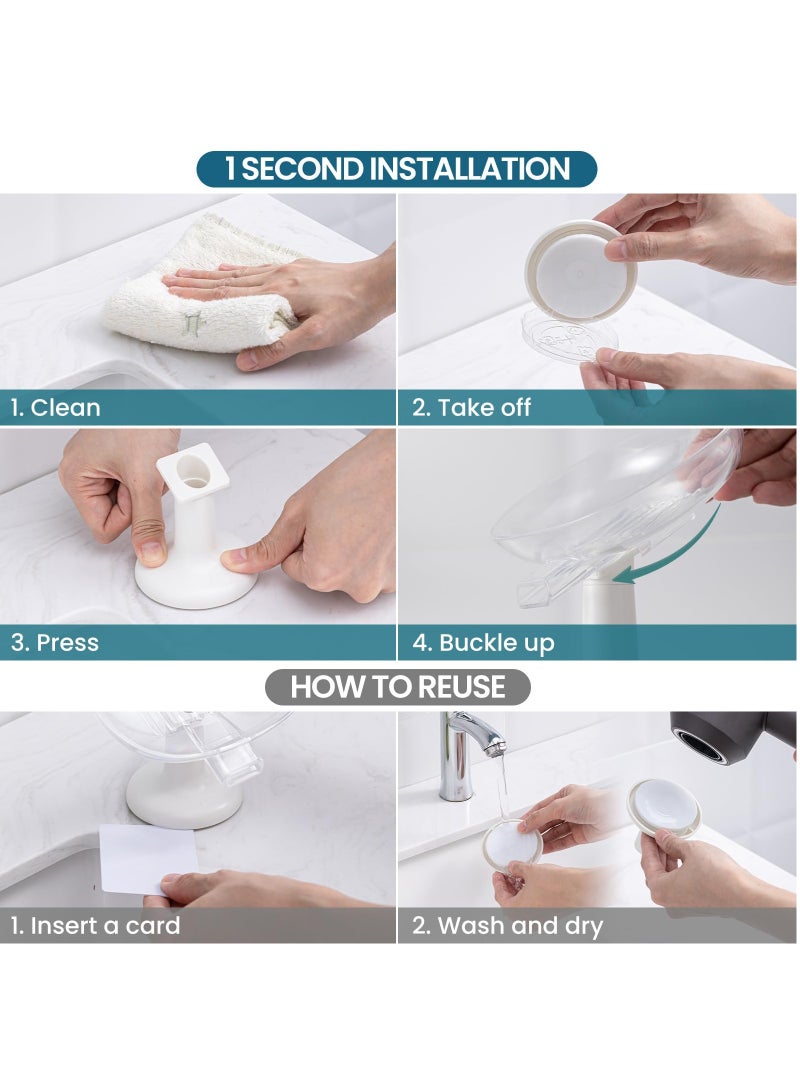 1 SECOND INSTALLATION

1. Clean

2. Take off

3. Press

4. Buckle up

HOW TO REUSE

1. Insert a card

2. Wash and dry