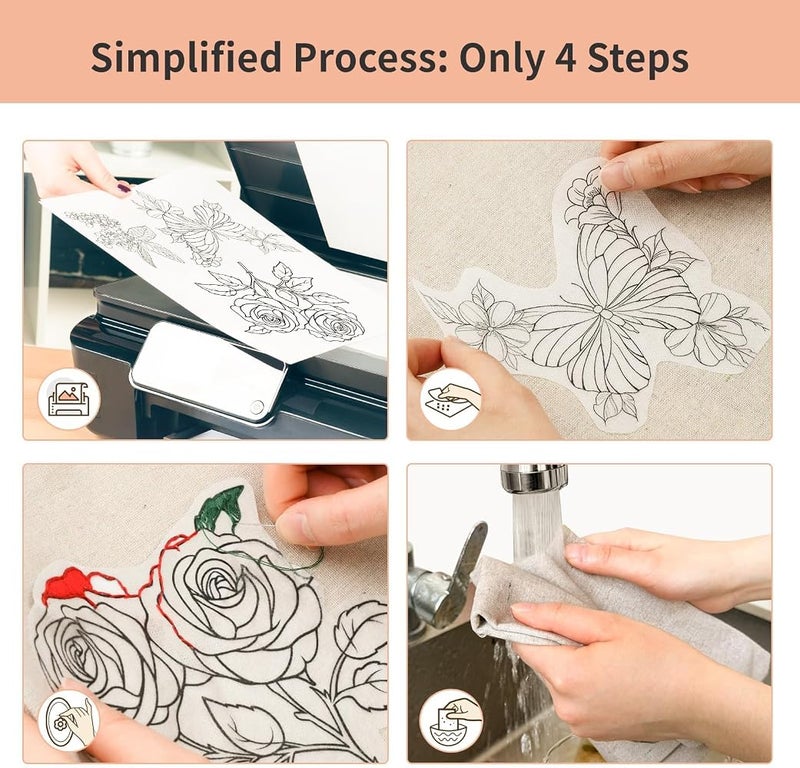 Simplified Process: Only 4 Steps