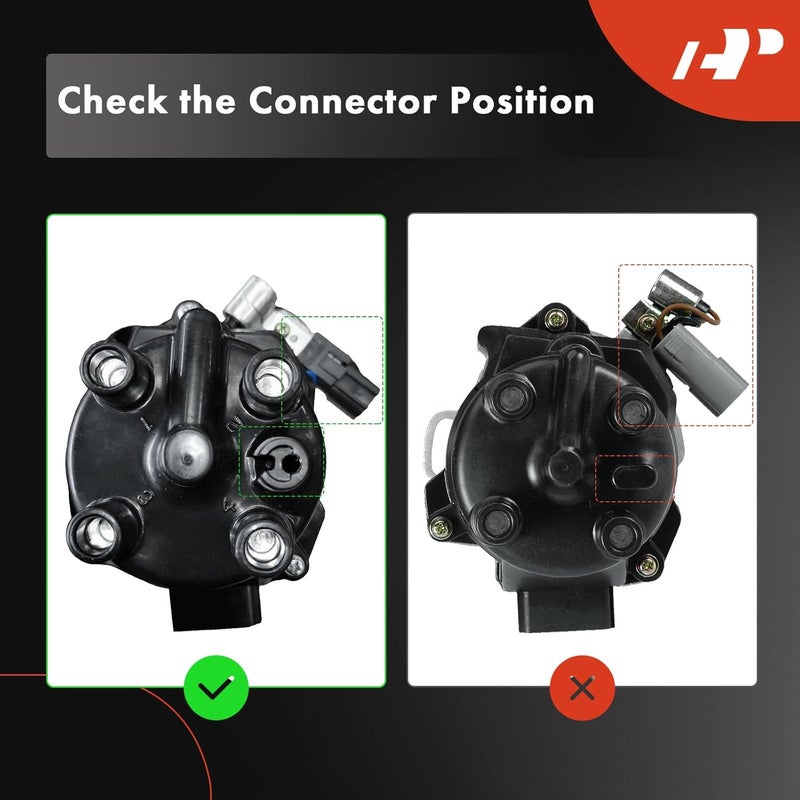 AP

Check the Connector Position

1
2
3
4