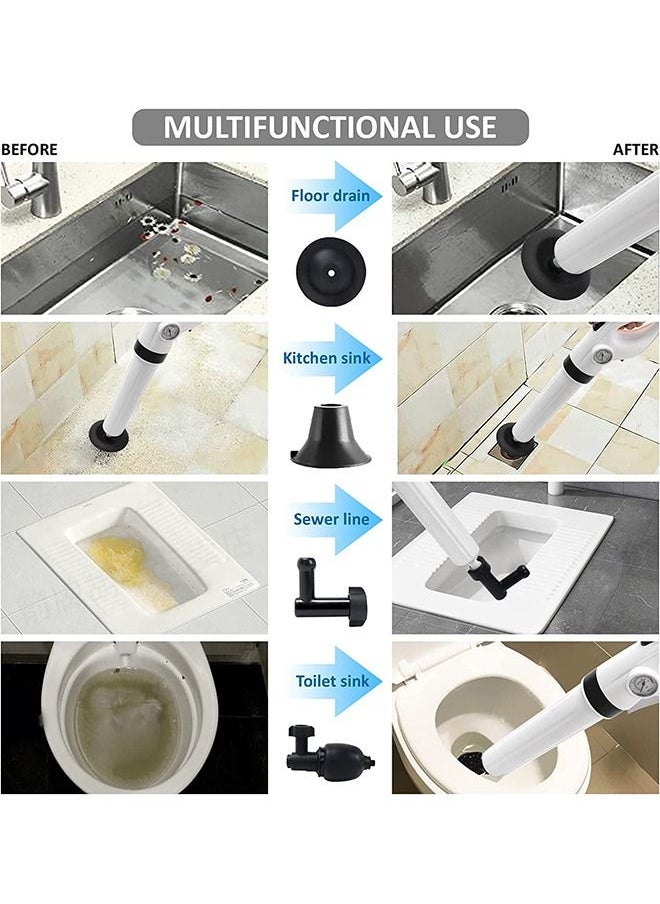 MULTIFUNCTIONAL USE

BEFORE

AFTER

Floor drain

Kitchen sink

Sewer line

Toilet sink