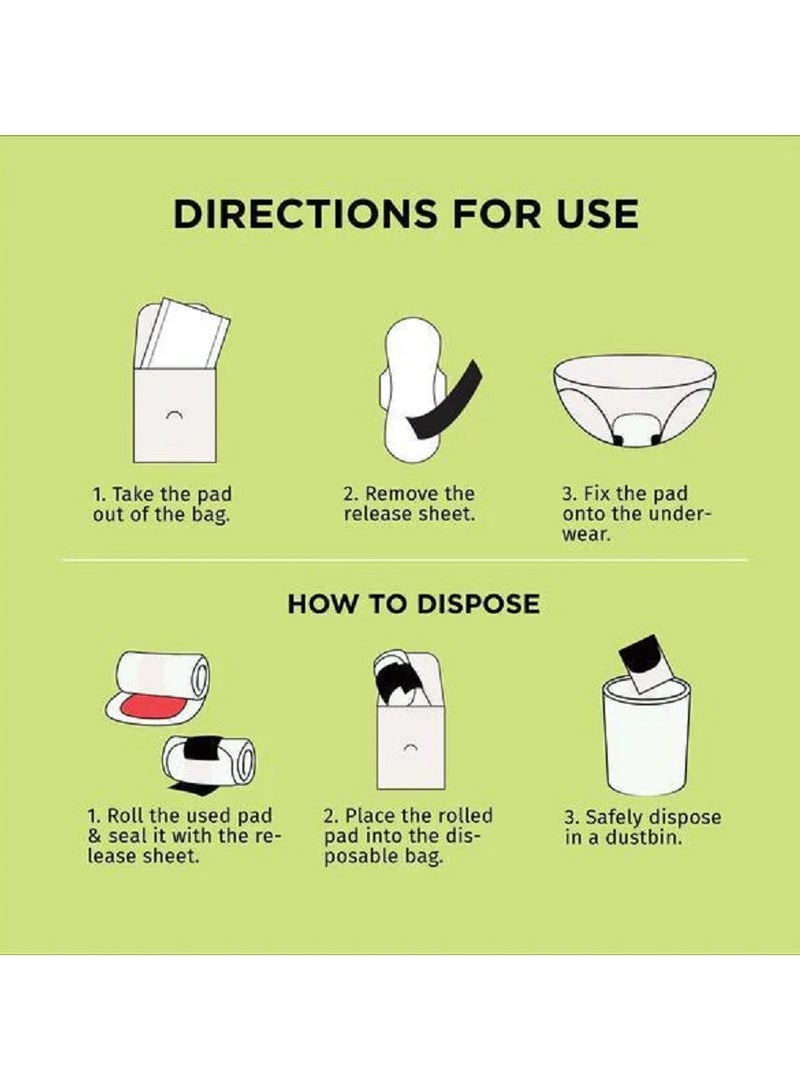 DIRECTIONS FOR USE

1. Take the pad out of the bag.

2. Remove the release sheet.

3. Fix the pad onto the underwear.

HOW TO DISPOSE

1. Roll the used pad & seal it with the release sheet.

2. Place the rolled pad into the disposable bag.

3. Safely dispose in a dustbin.