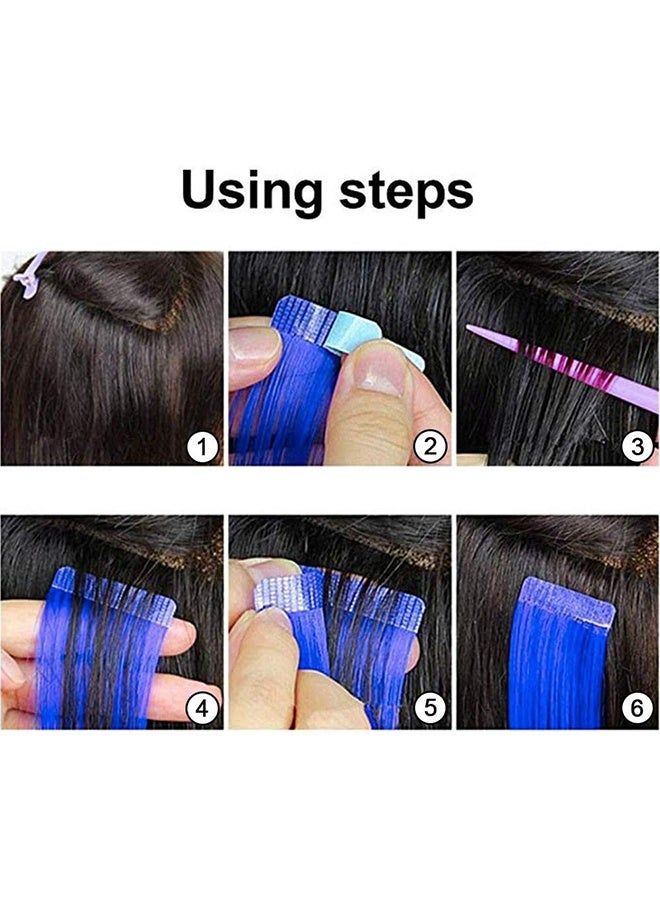 Using steps

1

2

3

4

5

6