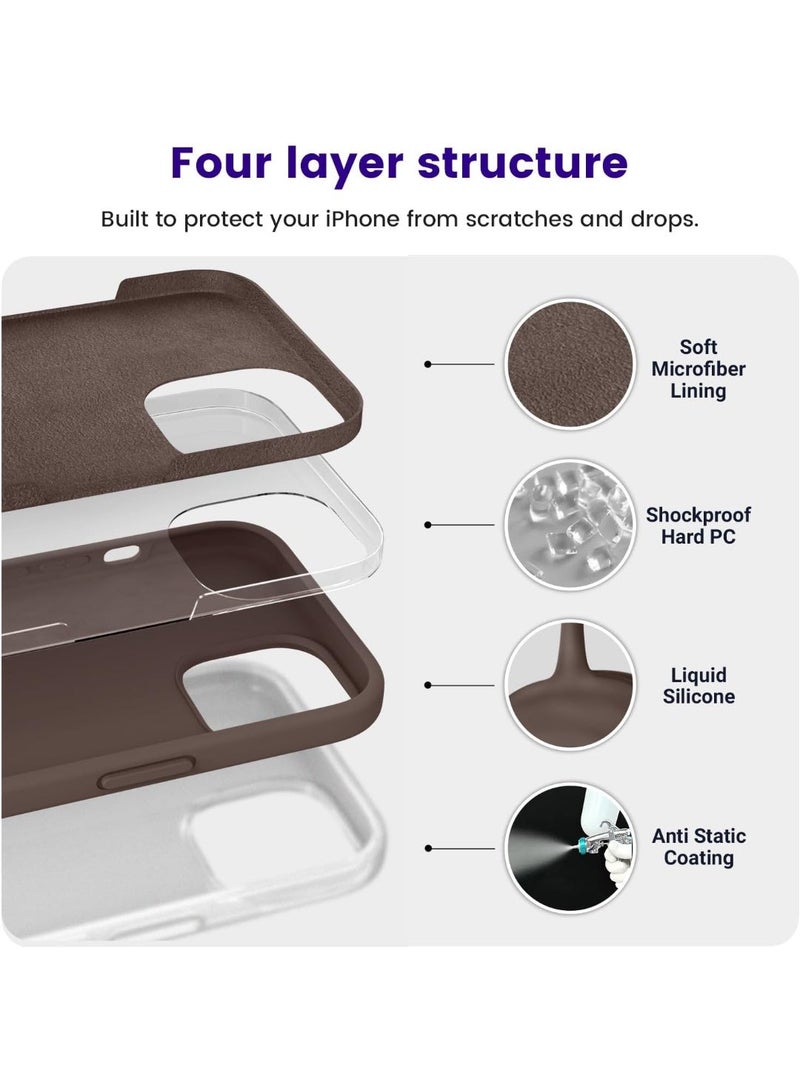 Four layer structure

Built to protect your iPhone from scratches and drops.

Soft Microfiber Lining

Shockproof Hard PC

Liquid Silicone

Anti Static Coating