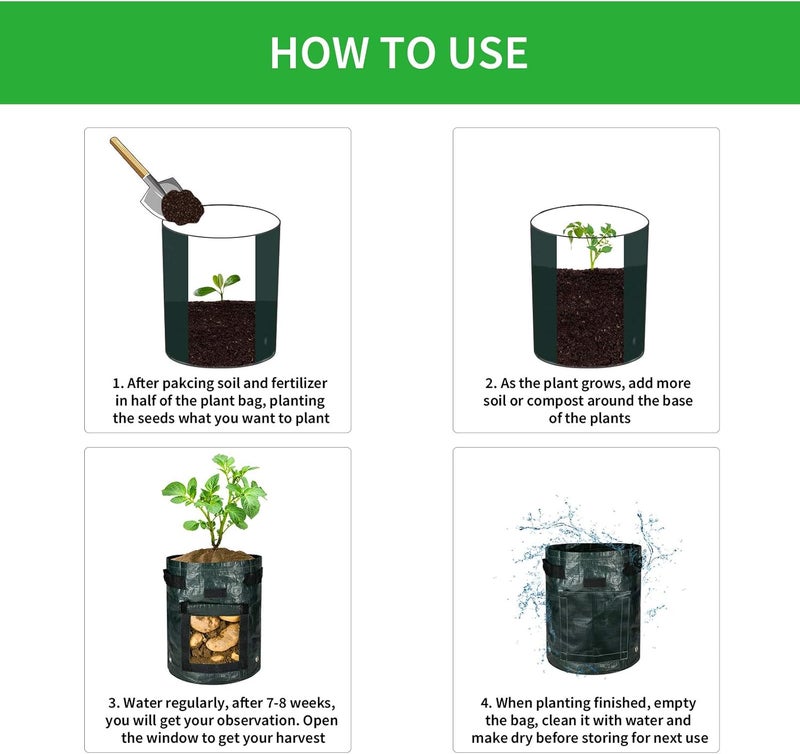 HOW TO USE

1. After pakcing soil and fertilizer in half of the plant bag, planting the seeds what you want to plant

2. As the plant grows, add more soil or compost around the base of the plants

3. Water regularly, after 7-8 weeks, you will get your observation. Open the window to get your harvest

4. When planting finished, empty the bag, clean it with water and make dry before storing for next use