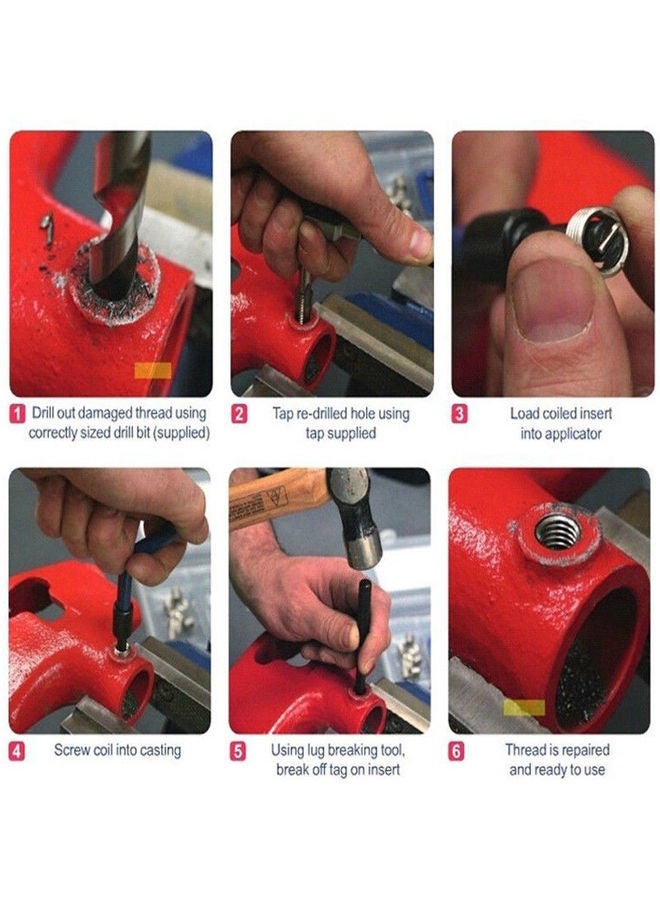 1 Drill out damaged thread using correctly sized drill bit (supplied)

2 Tap re-drilled hole using tap supplied

3 Load coiled insert into applicator

4 Screw coil into casting

5 Using lug breaking tool, break off tag on insert

6 Thread is repaired and ready to use