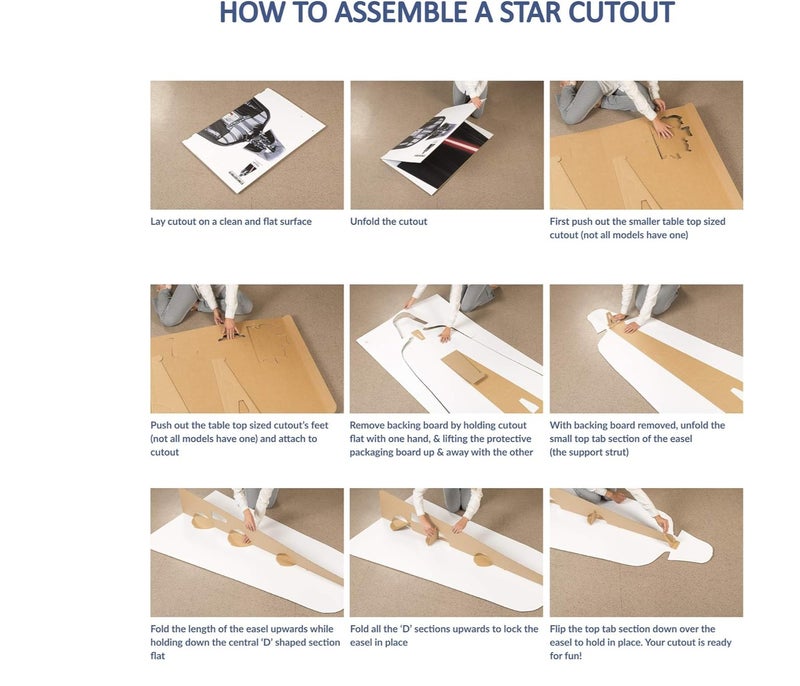 HOW TO ASSEMBLE A STAR CUTOUT

Lay cutout on a clean and flat surface

Unfold the cutout

First push out the smaller table top sized cutout (not all models have one)

Push out the table top sized cutout's feet (not all models have one) and attach to cutout

Remove backing board by holding cutout flat with one hand, & lifting the protective packaging board up & away with the other

With backing board removed, unfold the small top tab section of the easel (the support strut)

Fold the length of the easel upwards while holding down the central 'D' shaped section flat

Fold all the 'D' sections upwards to lock the easel in place

Flip the top tab section down over the easel to hold in place. Your cutout is ready for fun!