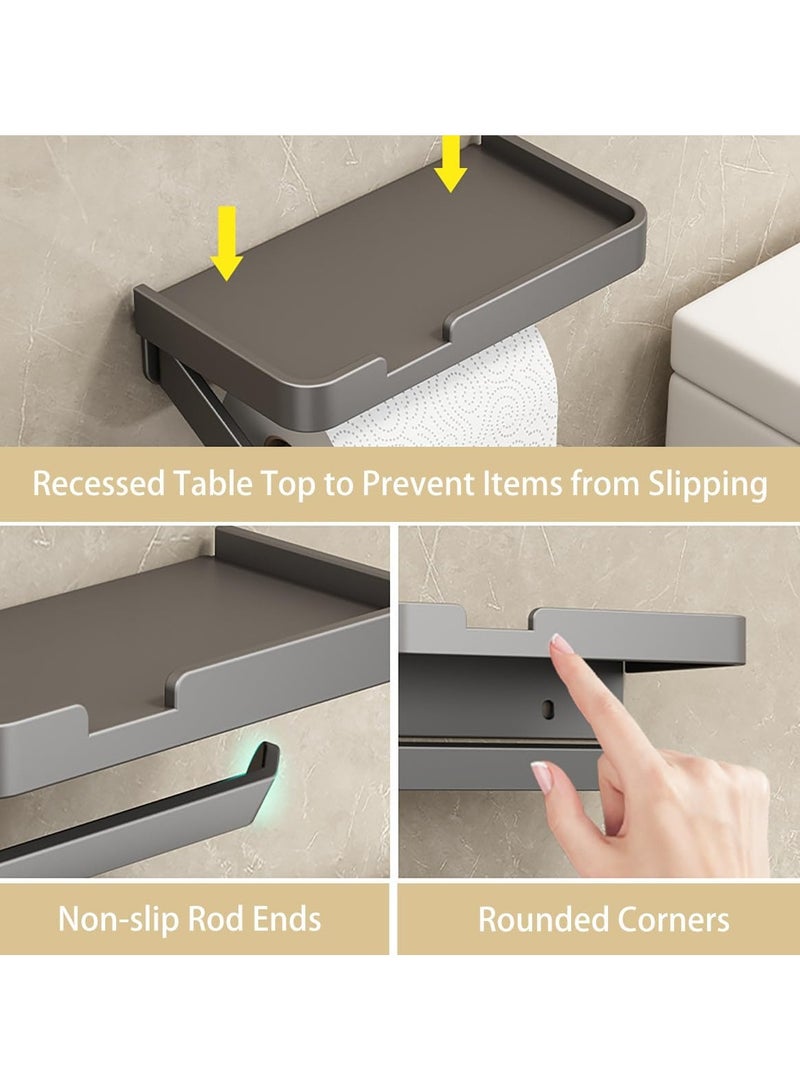 Recessed Table Top to Prevent Items from Slipping

Non-slip Rod Ends

Rounded Corners