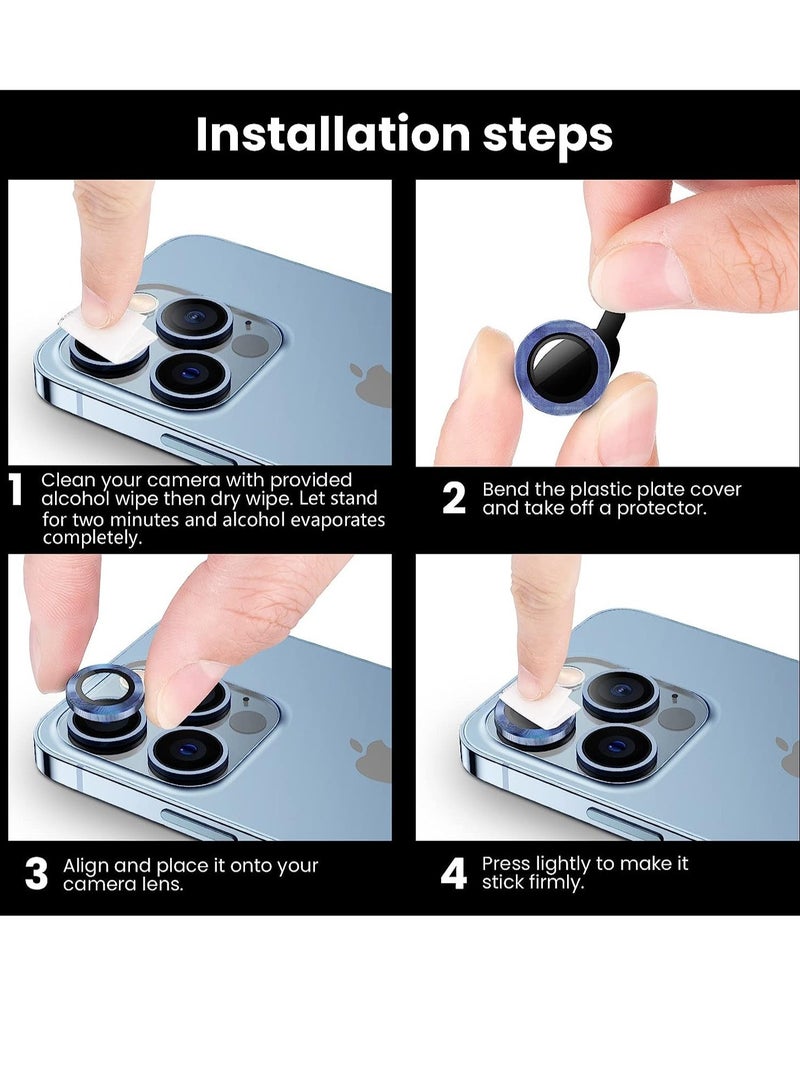 Installation steps

1 Clean your camera with provided alcohol wipe then dry wipe. Let stand for two minutes and alcohol evaporates completely.

2 Bend the plastic plate cover and take off a protector.

3 Align and place it onto your camera lens.

4 Press lightly to make it stick firmly.