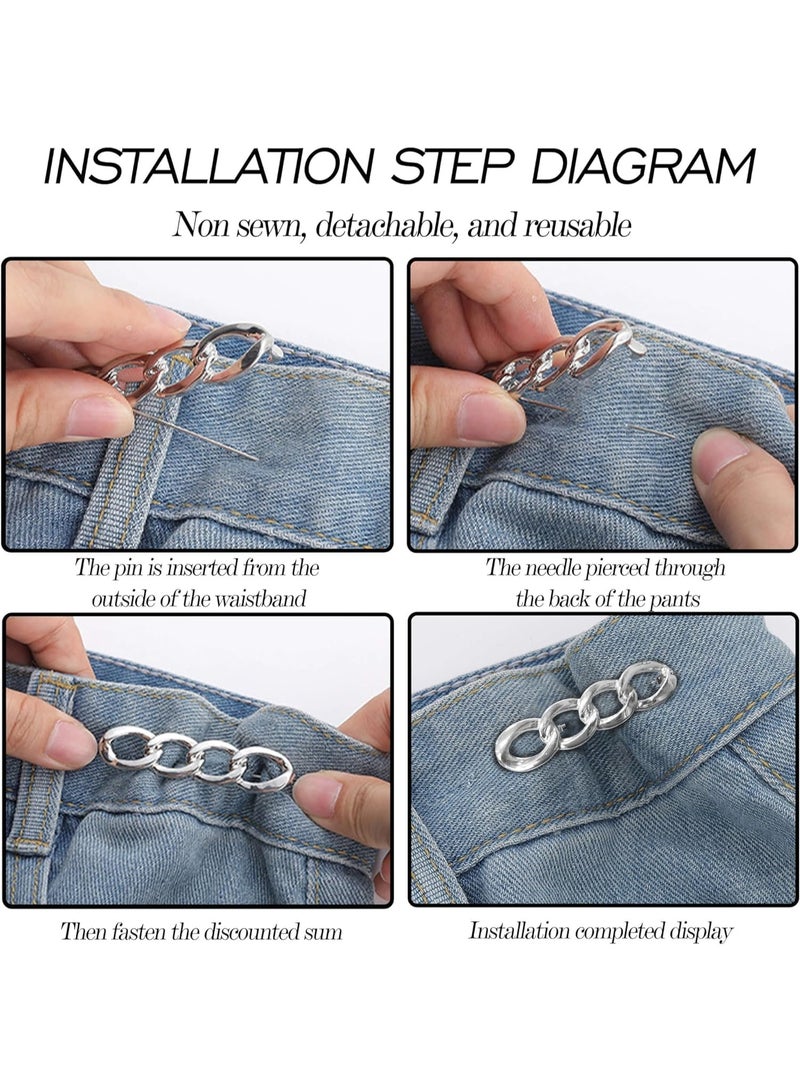 INSTALLATION STEP DIAGRAM

Non sewn, detachable, and reusable

The pin is inserted from the outside of the waistband

The needle pierced through the back of the pants

Then fasten the discounted sum

Installation completed display