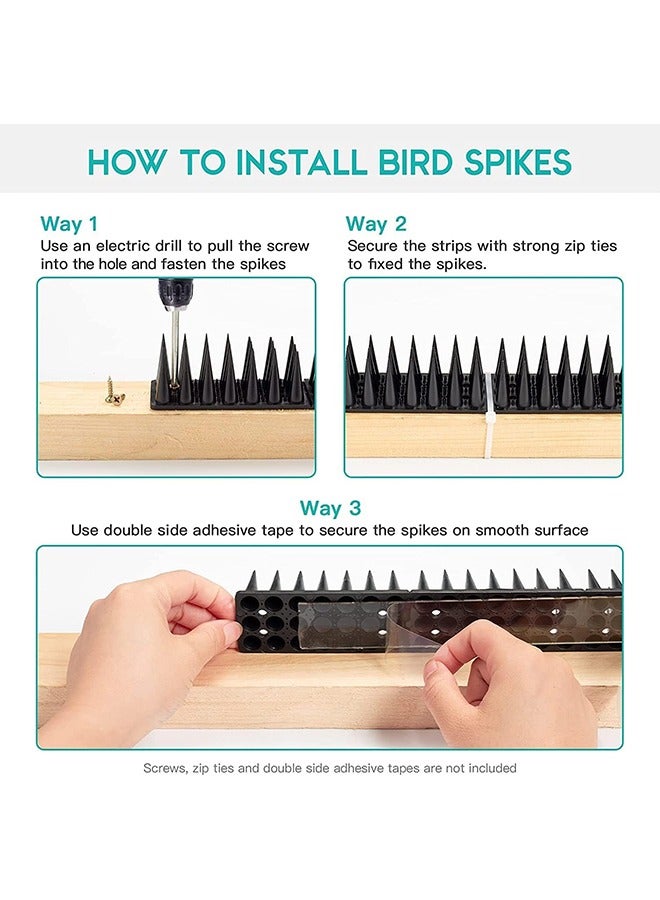 HOW TO INSTALL BIRD SPIKES

Way 1
Use an electric drill to pull the screw into the hole and fasten the spikes

Way 2
Secure the strips with strong zip ties to fixed the spikes.

Way 3
Use double side adhesive tape to secure the spikes on smooth surface

Screws, zip ties and double side adhesive tapes are not included