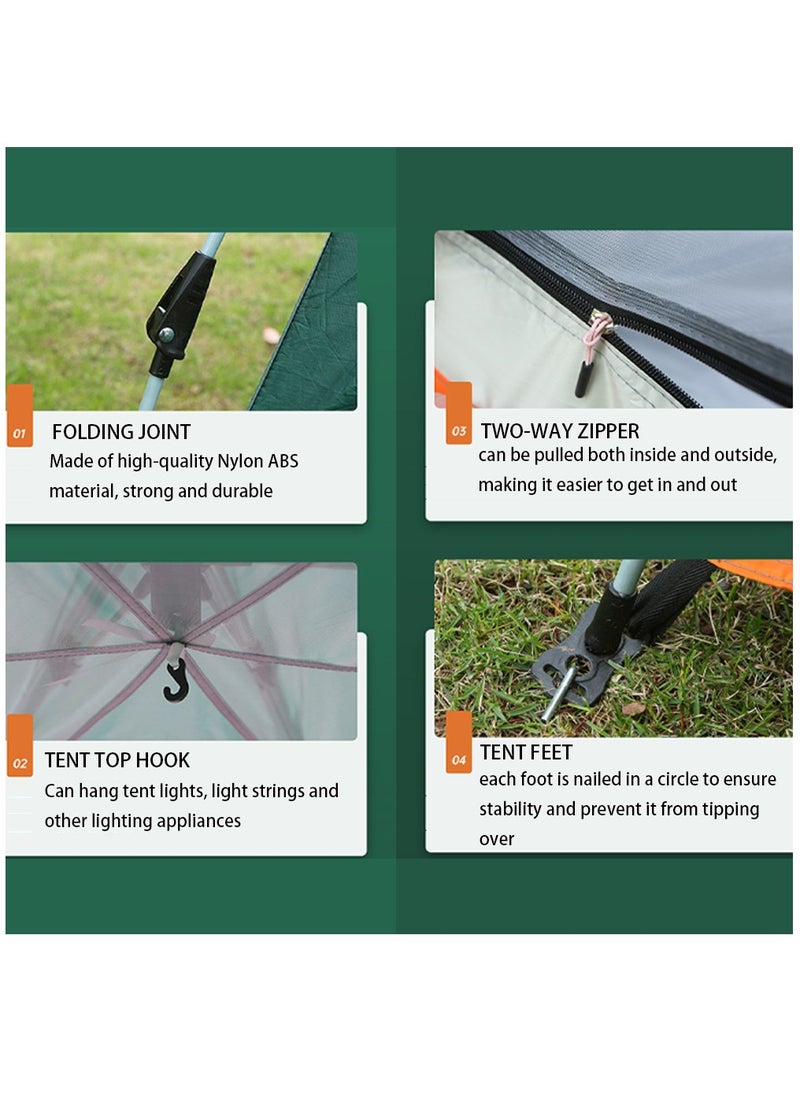 01 FOLDING JOINT
Made of high-quality Nylon ABS material, strong and durable

02 TENT TOP HOOK
Can hang tent lights, light strings and other lighting appliances

03 TWO-WAY ZIPPER
can be pulled both inside and outside, making it easier to get in and out

04 TENT FEET
each foot is nailed in a circle to ensure stability and prevent it from tipping over