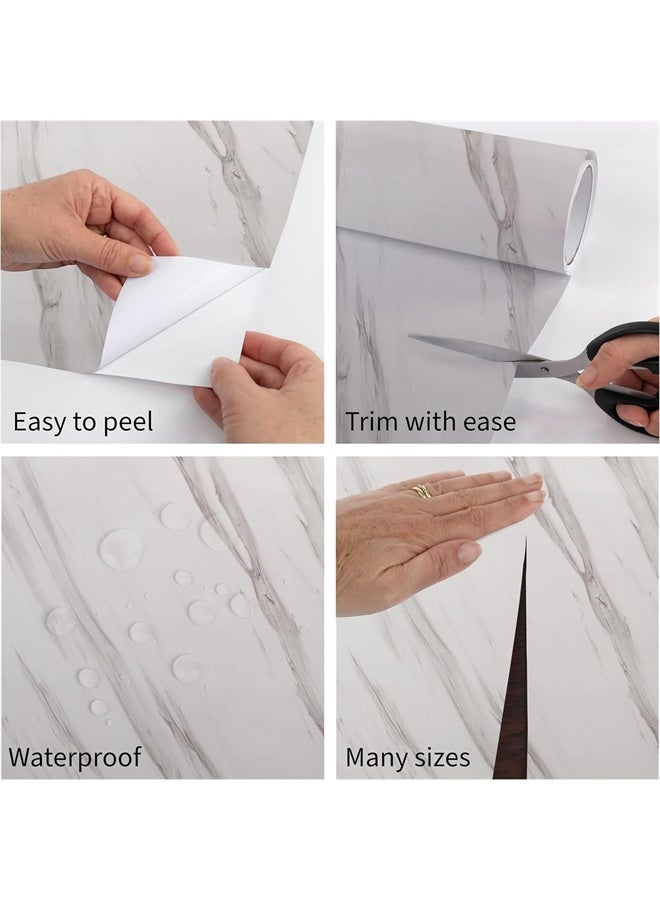 Easy to peel

Trim with ease

Waterproof

Many sizes