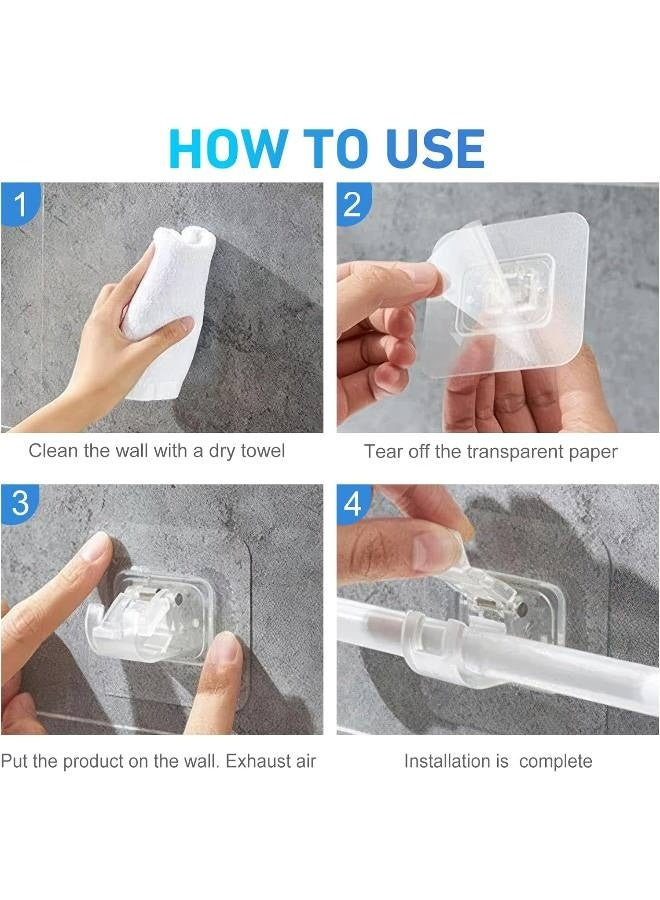 HOW TO USE

1

Clean the wall with a dry towel

2

Tear off the transparent paper

3

Put the product on the wall. Exhaust air

4

Installation is complete