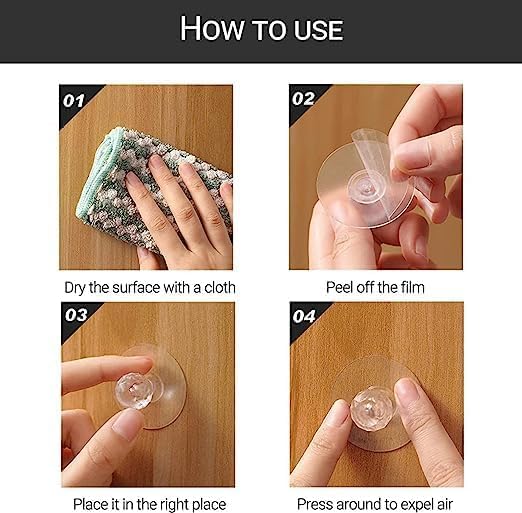 HOW TO USE

01

Dry the surface with a cloth

02

Peel off the film

03

Place it in the right place

04

Press around to expel air