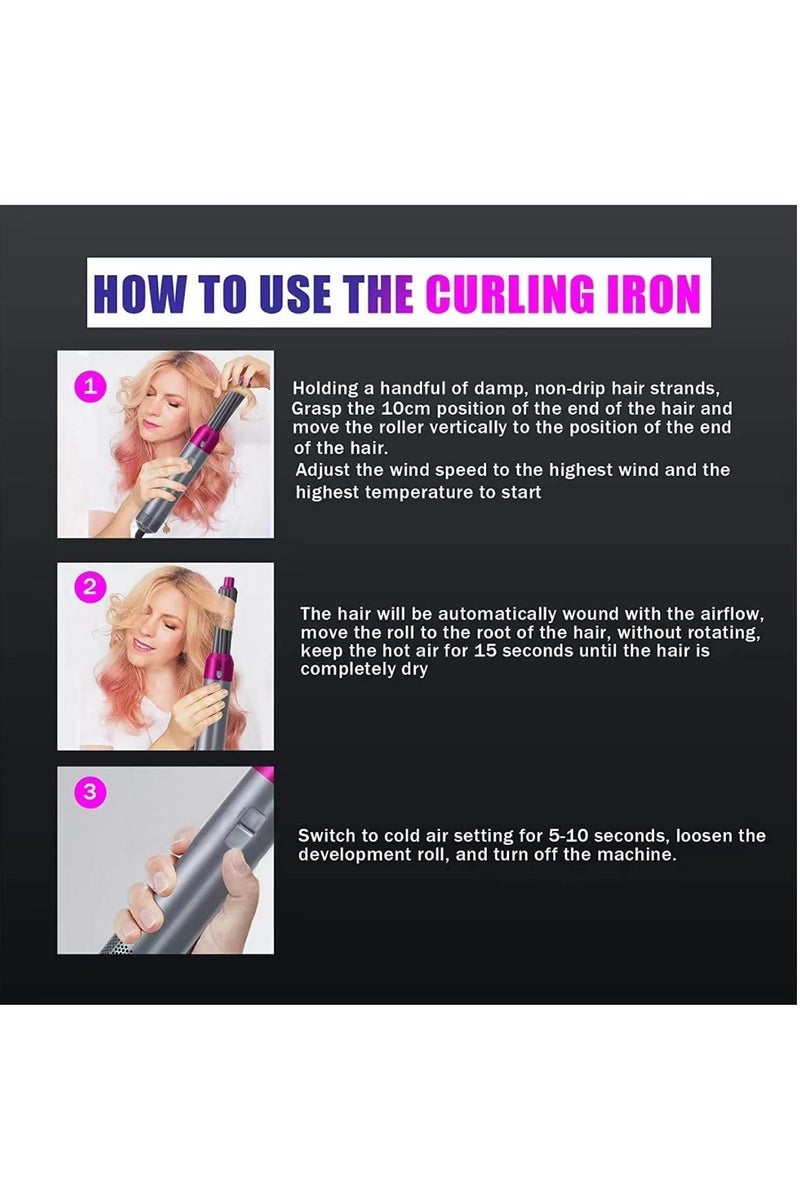 HOW TO USE THE CURLING IRON

1

Holding a handful of damp, non-drip hair strands, Grasp the 10cm position of the end of the hair and move the roller vertically to the position of the end of the hair.
Adjust the wind speed to the highest wind and the highest temperature to start

2

The hair will be automatically wound with the airflow, move the roll to the root of the hair, without rotating, keep the hot air for 15 seconds until the hair is completely dry

3

Switch to cold air setting for 5-10 seconds, loosen the development roll, and turn off the machine.