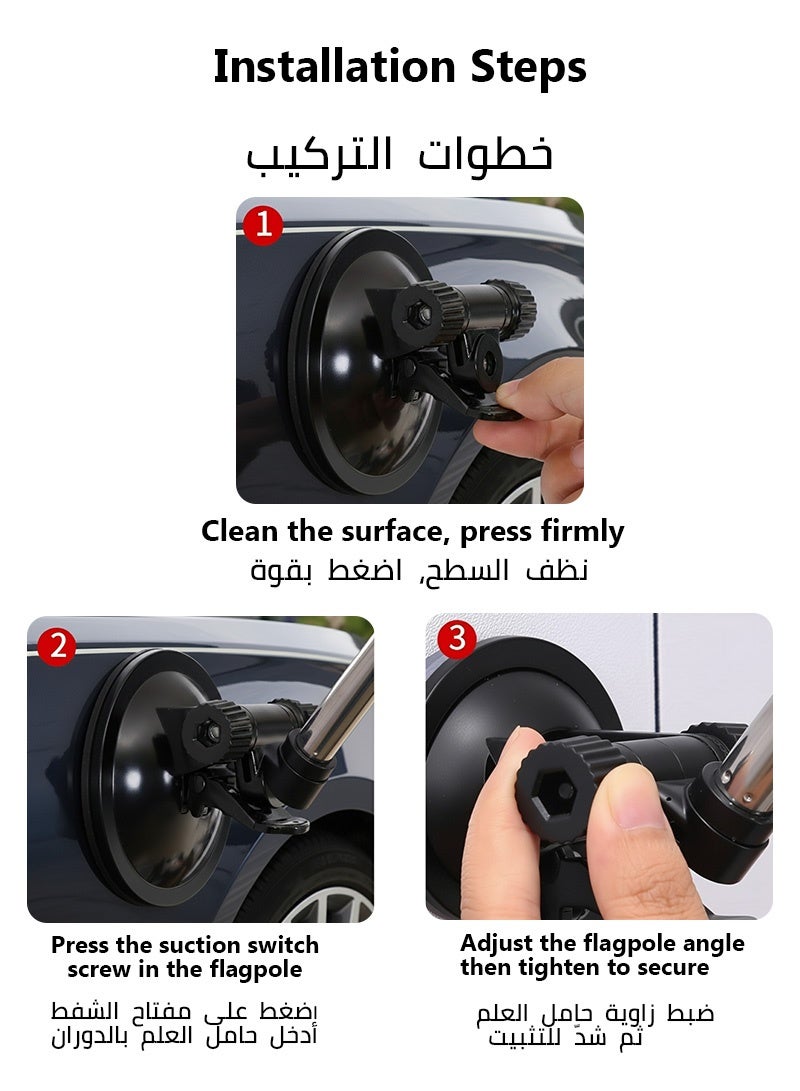 Installation Steps

خطوات التركيب

1

Clean the surface, press firmly

نظف السطح، اضغط بقوة

2

Press the suction switch screw in the flagpole

إضغط على مفتاح الشفط
أدخل حامل العلم بالدوران

3

Adjust the flagpole angle then tighten to secure

ضبط زاوية حامل العلم
ثم شدّ للتثبيت