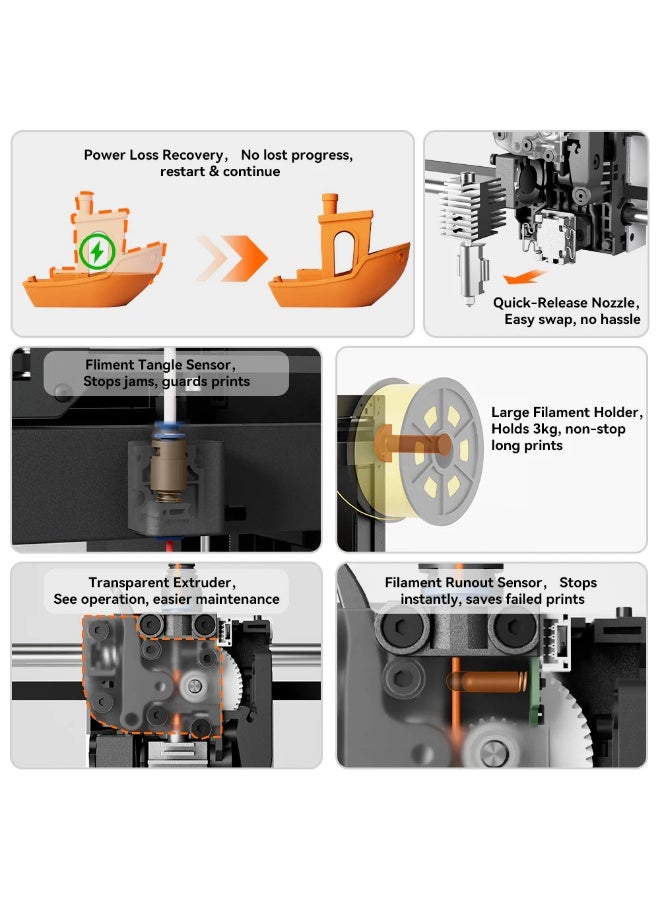 Power Loss Recovery， No lost progress, restart & continue

Quick-Release Nozzle, Easy swap, no hassle

Fliment Tangle Sensor, Stops jams, guards prints

Large Filament Holder, Holds 3kg, non-stop long prints

Transparent Extruder, See operation, easier maintenance

Filament Runout Sensor， Stops instantly, saves failed prints