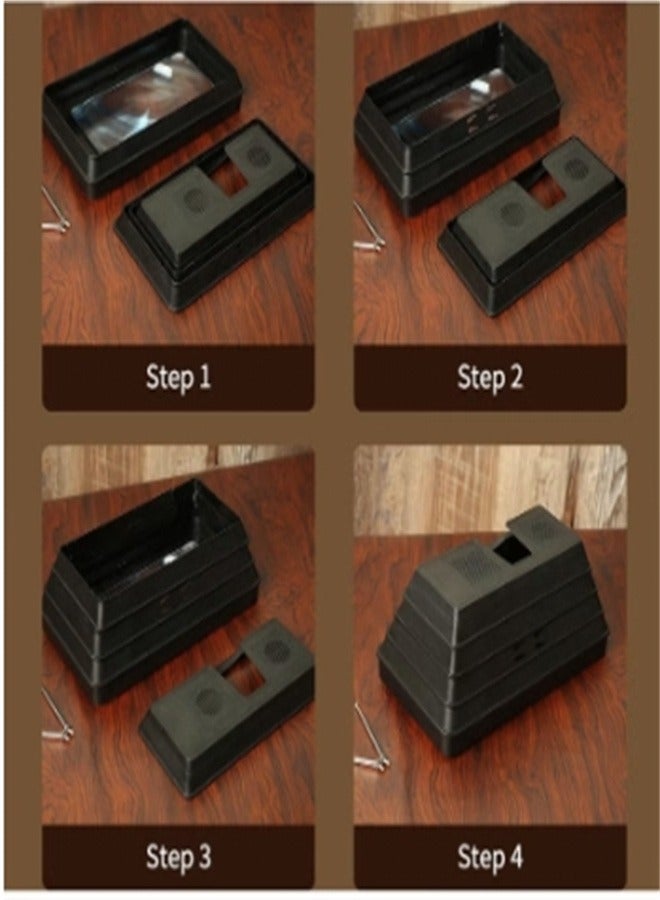 Step 1

Step 2

Step 3

Step 4