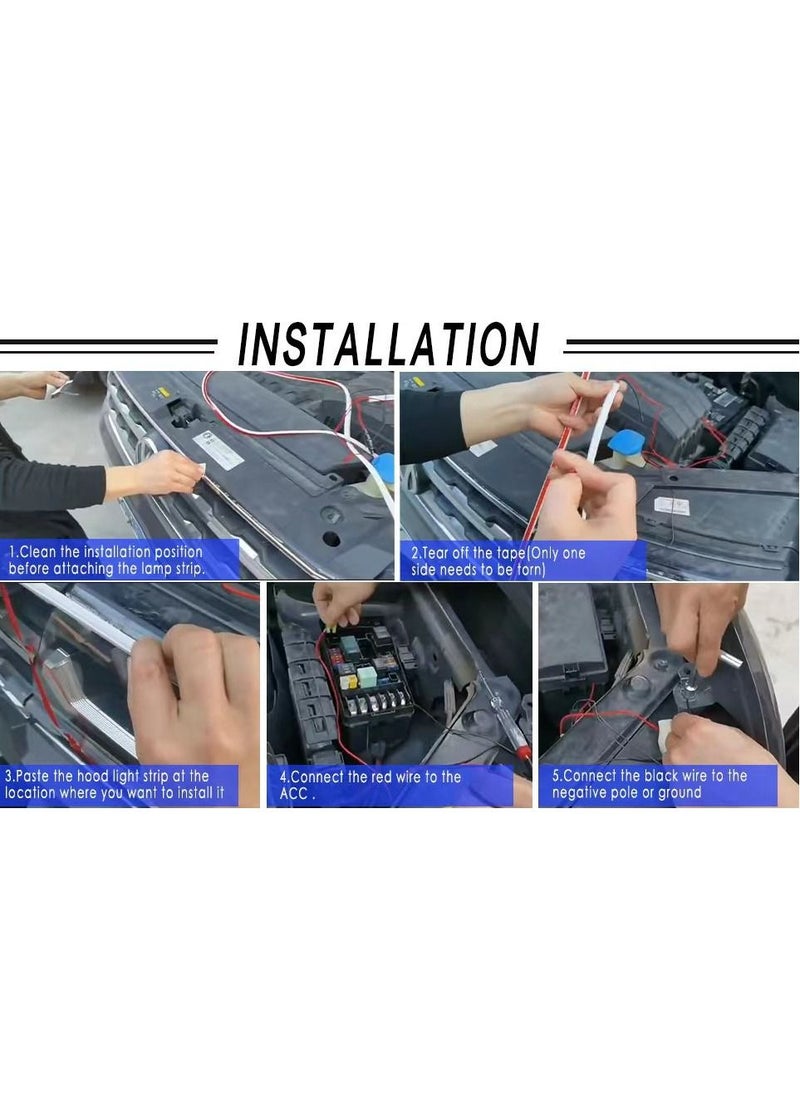 INSTALLATION

1.Clean the installation position before attaching the lamp strip.

2.Tear off the tape(Only one side needs to be torn)

3.Paste the hood light strip at the location where you want to install it

4.Connect the red wire to the ACC .

5.Connect the black wire to the negative pole or ground