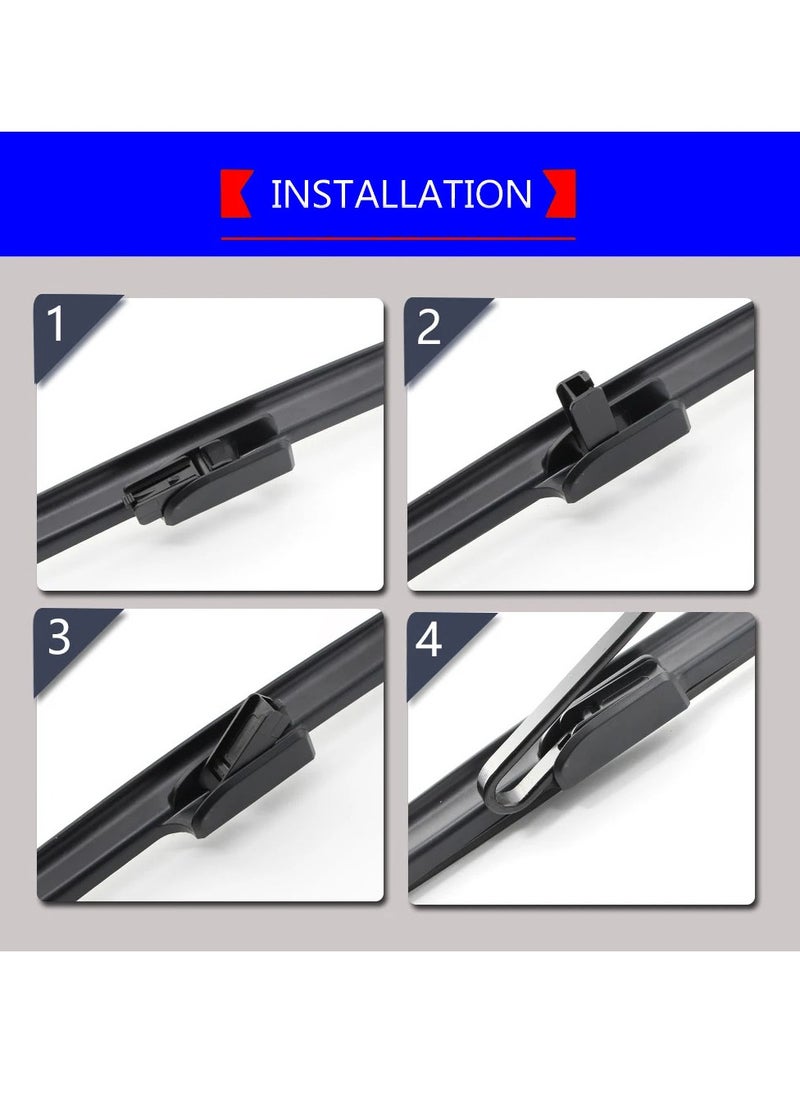 INSTALLATION

1

2

3

4