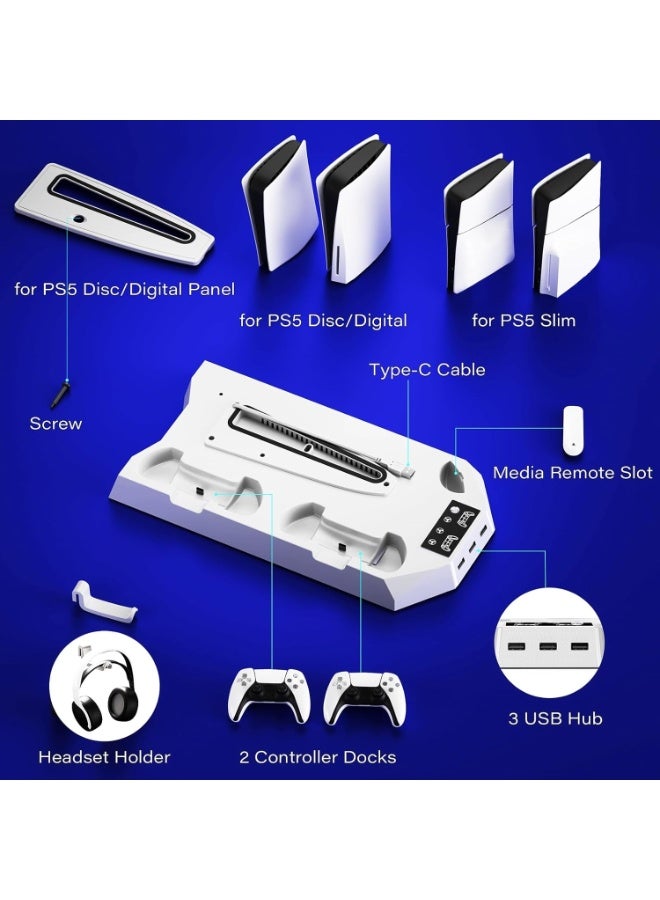 for PS5 Disc/Digital Panel

for PS5 Disc/Digital

for PS5 Slim

Type-C Cable

Screw

Media Remote Slot

3 USB Hub

Headset Holder

2 Controller Docks