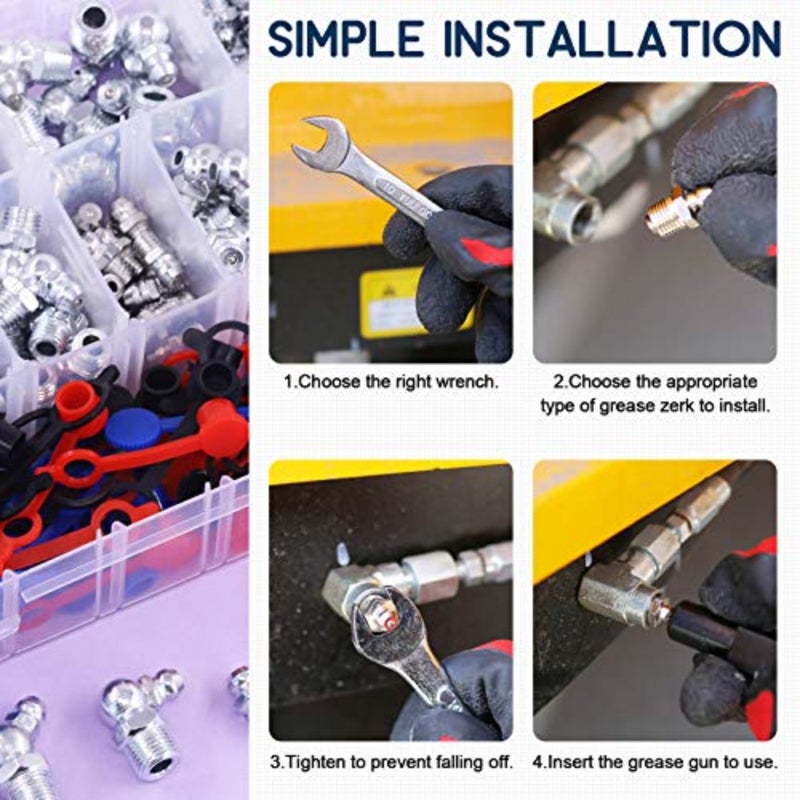 SIMPLE INSTALLATION

1.Choose the right wrench.

2.Choose the appropriate type of grease zerk to install.

3.Tighten to prevent falling off.

4.Insert the grease gun to use.