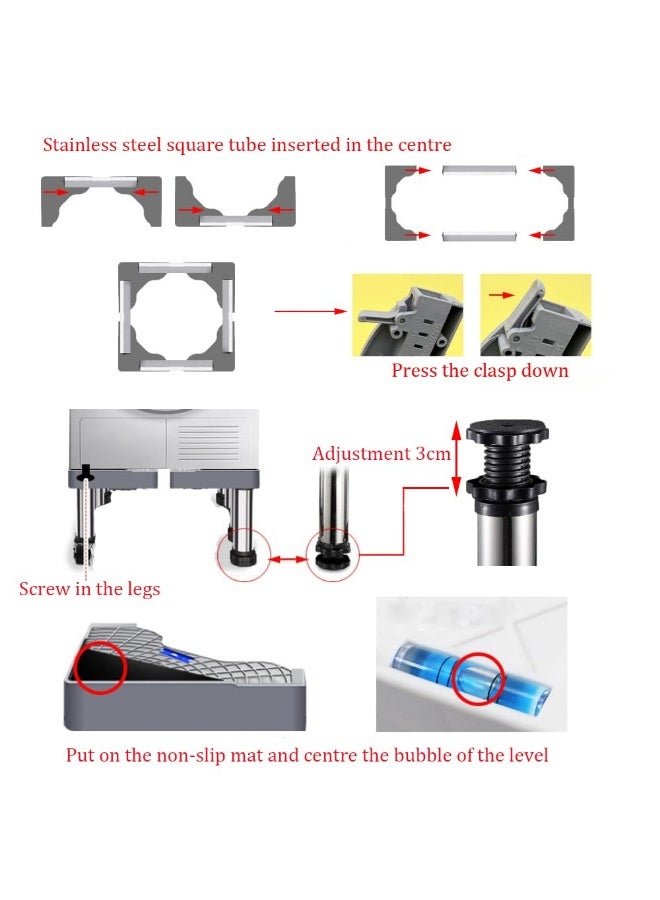 Stainless steel square tube inserted in the centre

Press the clasp down

Adjustment 3cm

Screw in the legs

Put on the non-slip mat and centre the bubble of the level