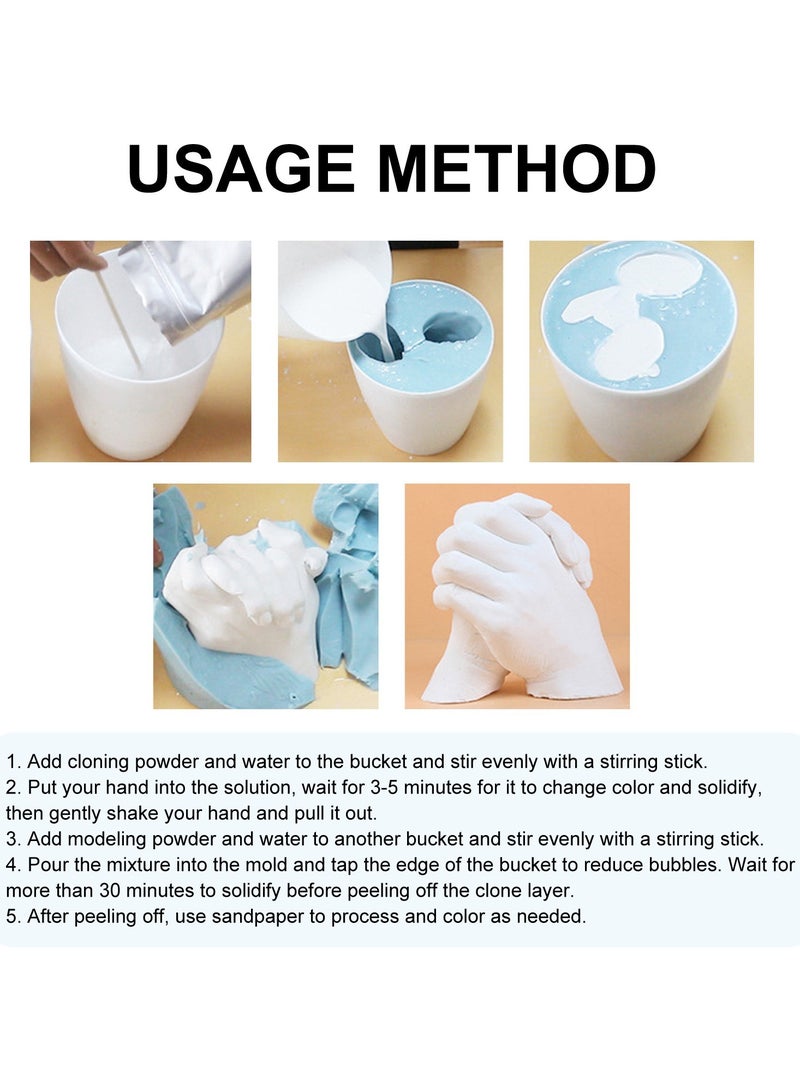 USAGE METHOD

1. Add cloning powder and water to the bucket and stir evenly with a stirring stick.
2. Put your hand into the solution, wait for 3-5 minutes for it to change color and solidify, then gently shake your hand and pull it out.
3. Add modeling powder and water to another bucket and stir evenly with a stirring stick.
4. Pour the mixture into the mold and tap the edge of the bucket to reduce bubbles. Wait for more than 30 minutes to solidify before peeling off the clone layer.
5. After peeling off, use sandpaper to process and color as needed.