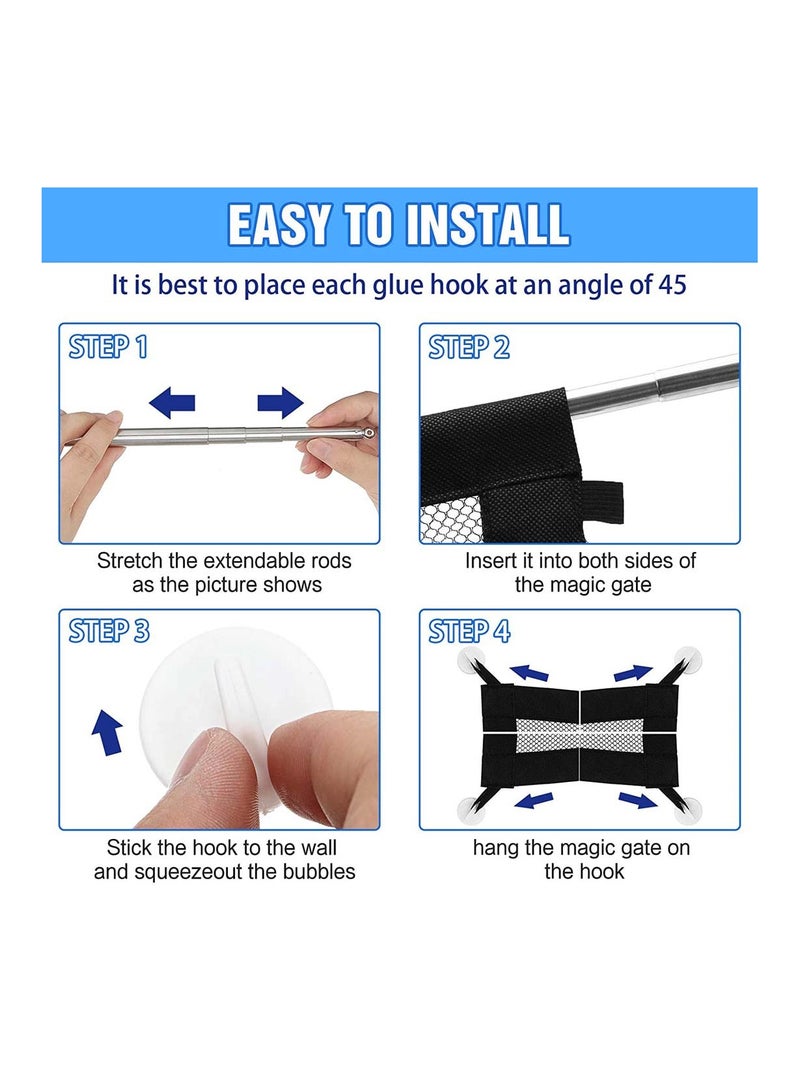 EASY TO INSTALL

It is best to place each glue hook at an angle of 45

STEP 1

Stretch the extendable rods as the picture shows

STEP 2

Insert it into both sides of the magic gate

STEP 3

Stick the hook to the wall and squeezeout the bubbles

STEP 4

hang the magic gate on the hook