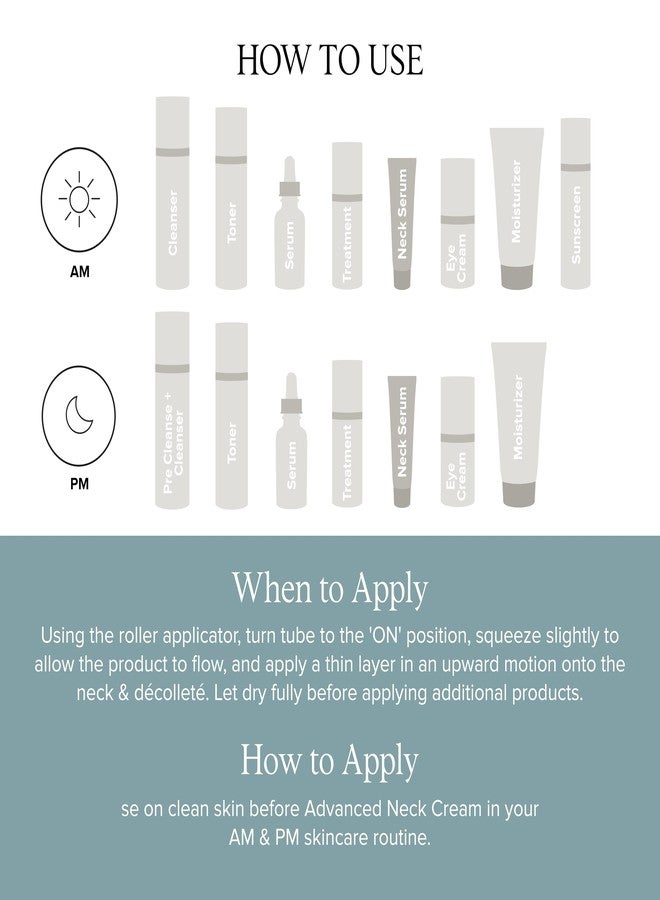 HOW TO USE

AM

Cleanser
Toner
Serum
Treatment
Neck Serum
Eye Cream
Moisturizer
Sunscreen

PM

Pre Cleanse + Cleanser
Toner
Serum
Treatment
Neck Serum
Eye Cream
Moisturizer

When to Apply

Using the roller applicator, turn tube to the 'ON' position, squeeze slightly to allow the product to flow, and apply a thin layer in an upward motion onto the neck & décolleté. Let dry fully before applying additional products.

How to Apply

se on clean skin before Advanced Neck Cream in your AM & PM skincare routine.