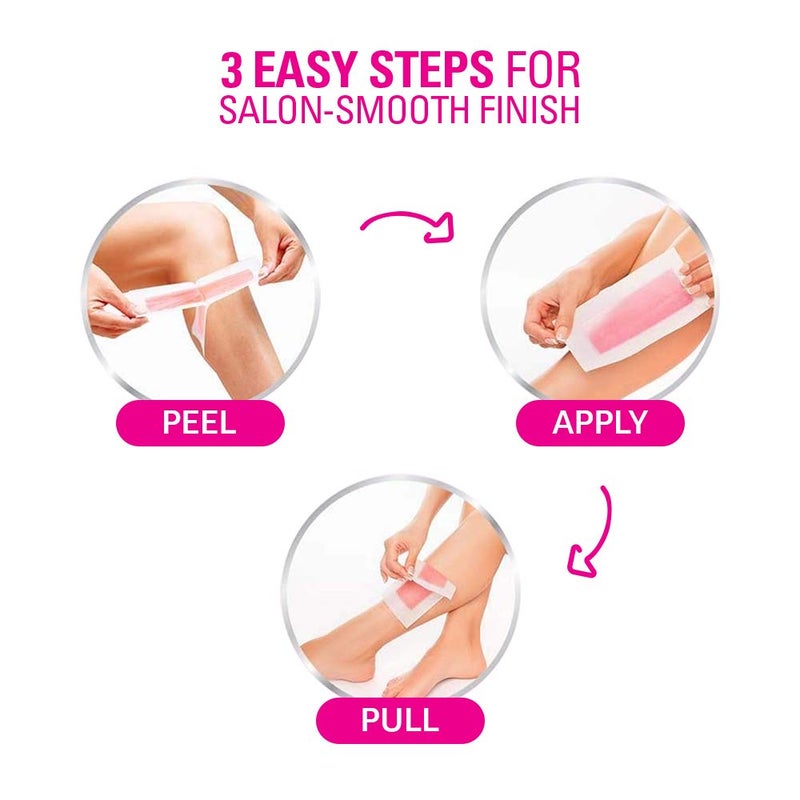 3 EASY STEPS FOR SALON-SMOOTH FINISH

PEEL

APPLY

PULL