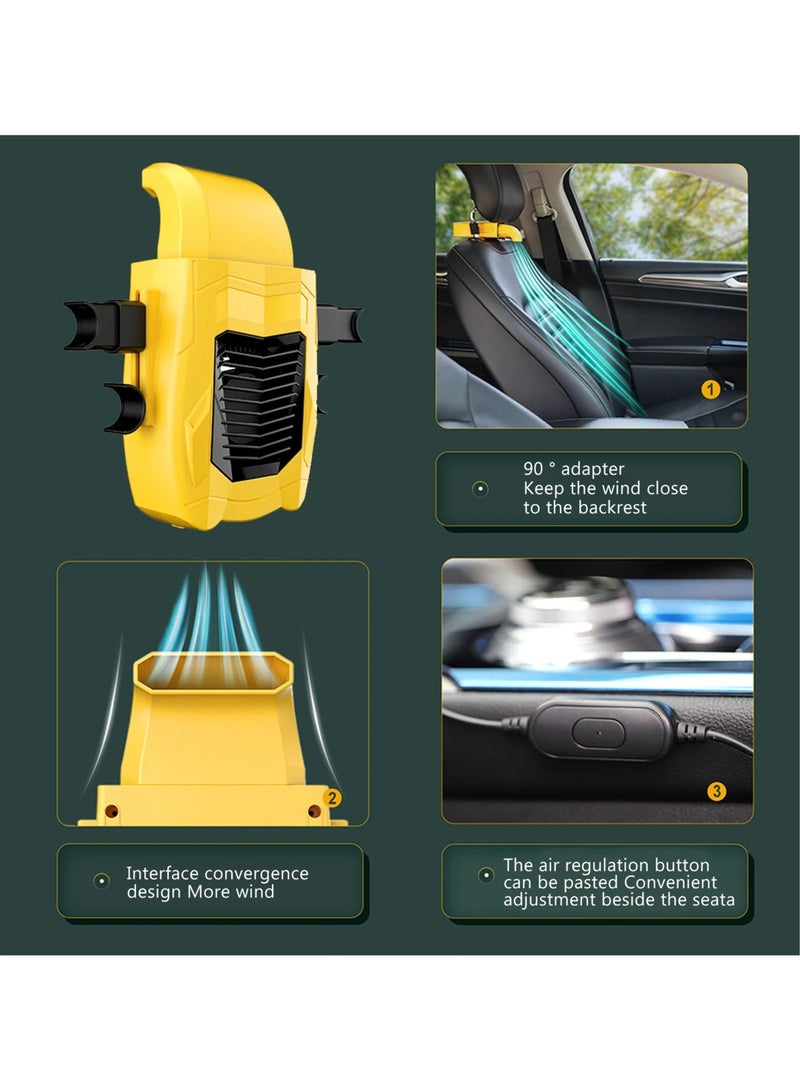 1

90 ° adapter
Keep the wind close to the backrest

2

3

Interface convergence design More wind

The air regulation button can be pasted Convenient adjustment beside the seata