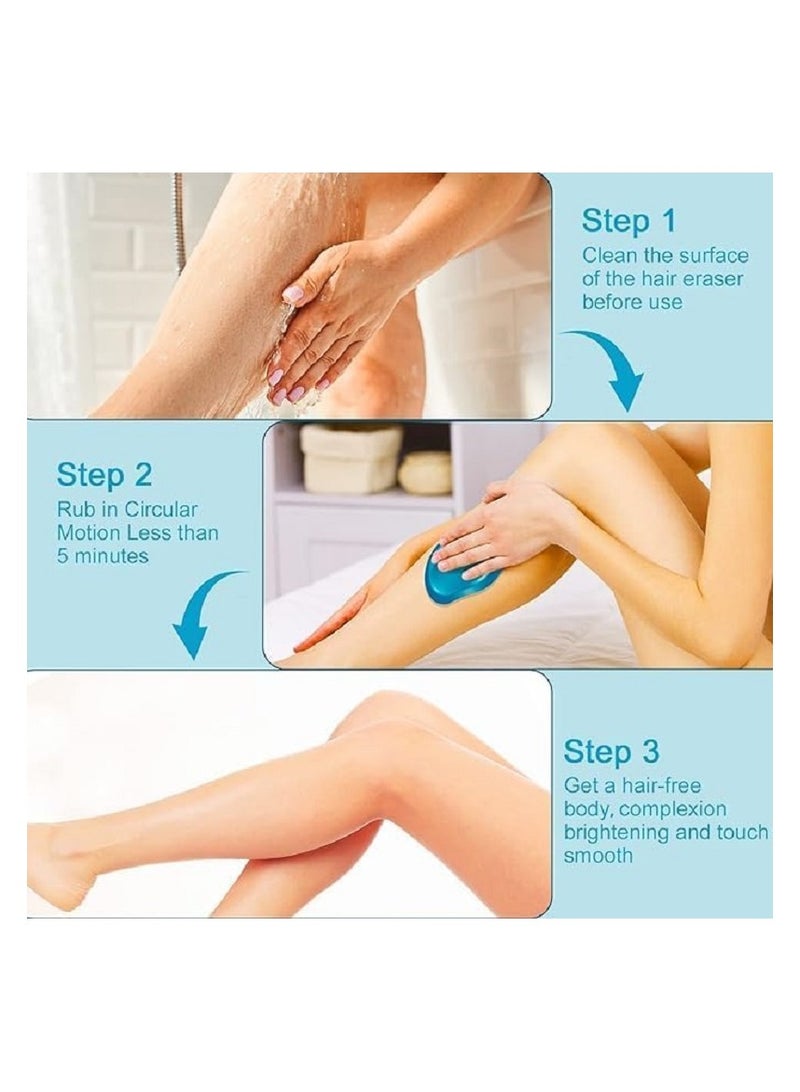 Step 1
Clean the surface of the hair eraser before use

Step 2
Rub in Circular Motion Less than 5 minutes

Step 3
Get a hair-free body, complexion brightening and touch smooth