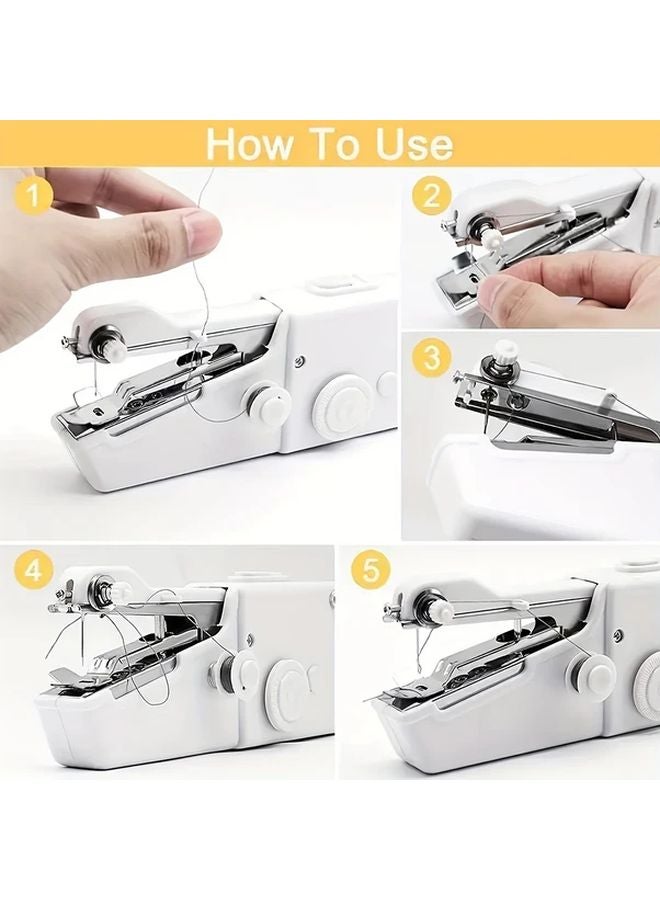 How To Use

1

2

3

4

5