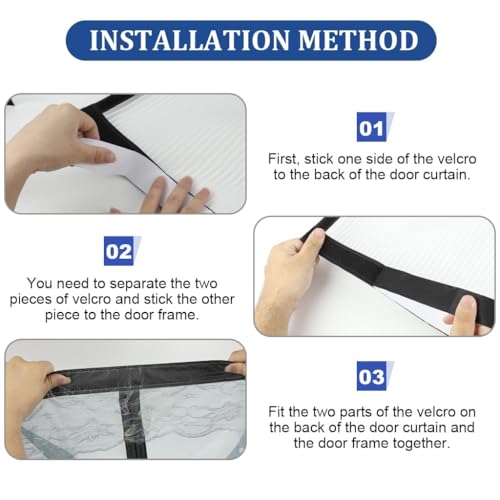 INSTALLATION METHOD

01

First, stick one side of the velcro to the back of the door curtain.

02

You need to separate the two pieces of velcro and stick the other piece to the door frame.

03

Fit the two parts of the velcro on the back of the door curtain and the door frame together.