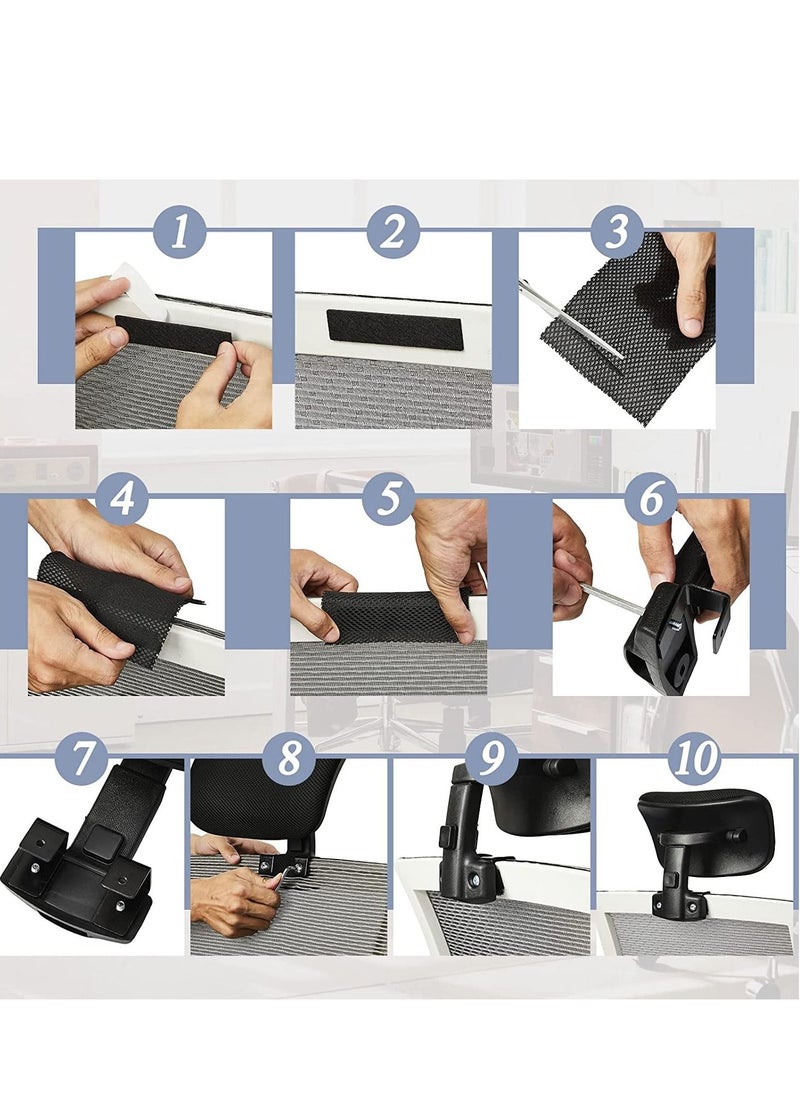 1
2
3
4
5
6
7
8
9
10